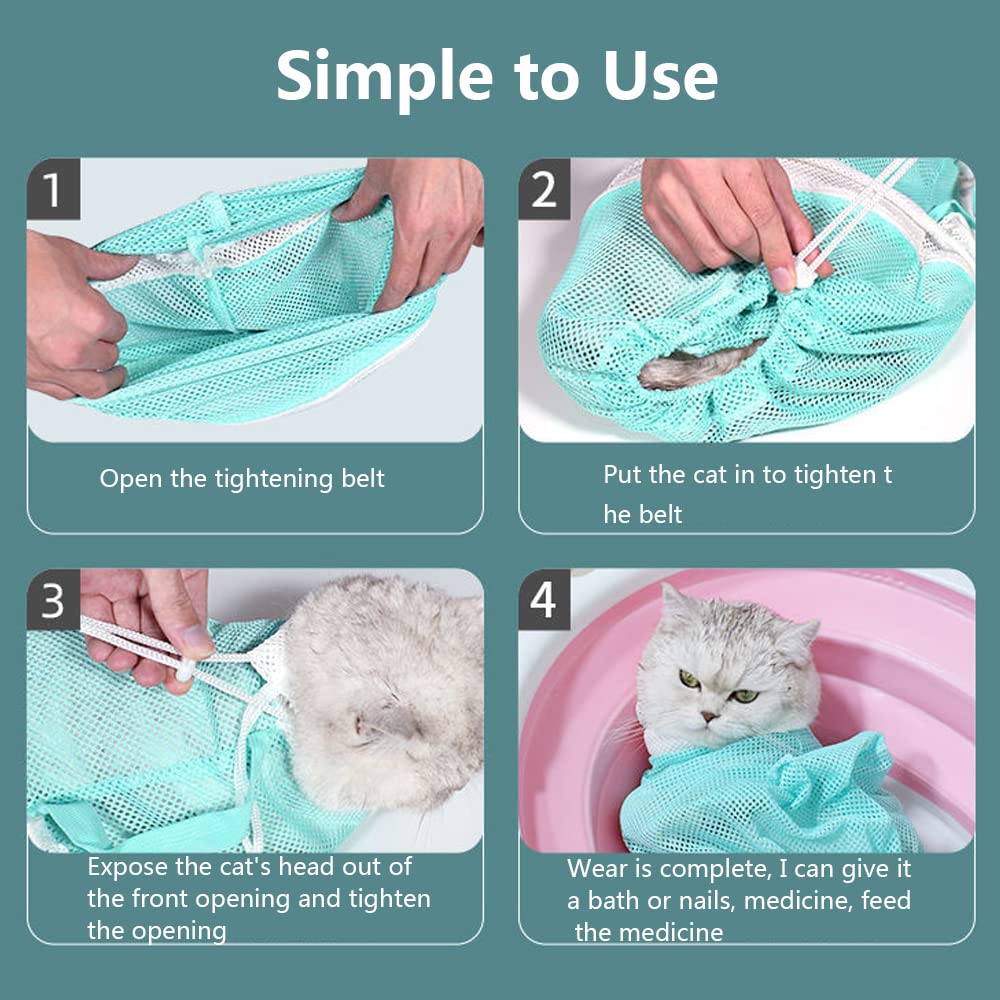 Simple to Use

1

Open the tightening belt

2

Put the cat in to tighten t he belt

3

Expose the cat's head out of the front opening and tighten the opening

4

Wear is complete, I can give it a bath or nails, medicine, feed the medicine