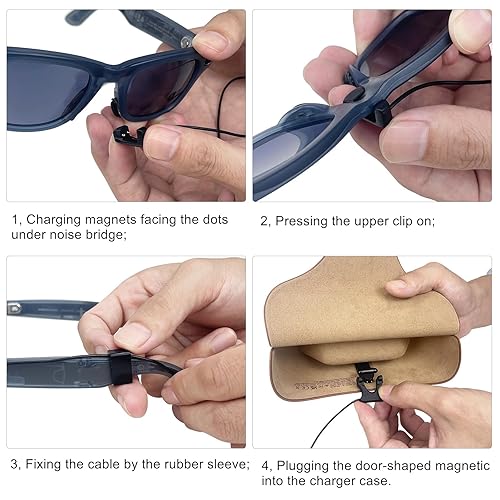 1, Charging magnets facing the dots under noise bridge;

2, Pressing the upper clip on;

3, Fixing the cable by the rubber sleeve;

4, Plugging the door-shaped magnetic into the charger case.