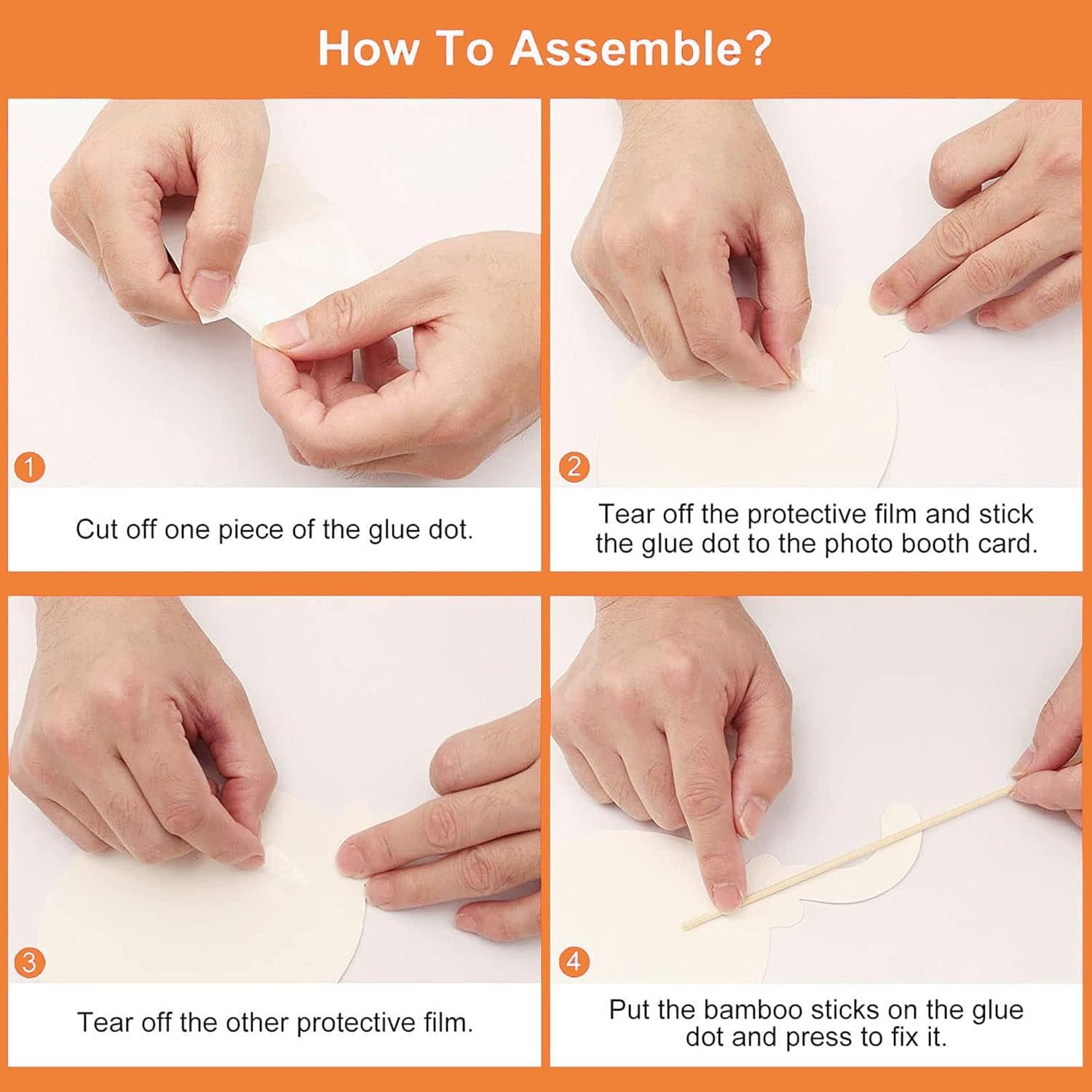 How To Assemble?

1

Cut off one piece of the glue dot.

2

Tear off the protective film and stick the glue dot to the photo booth card.

3

Tear off the other protective film.

4

Put the bamboo sticks on the glue dot and press to fix it.