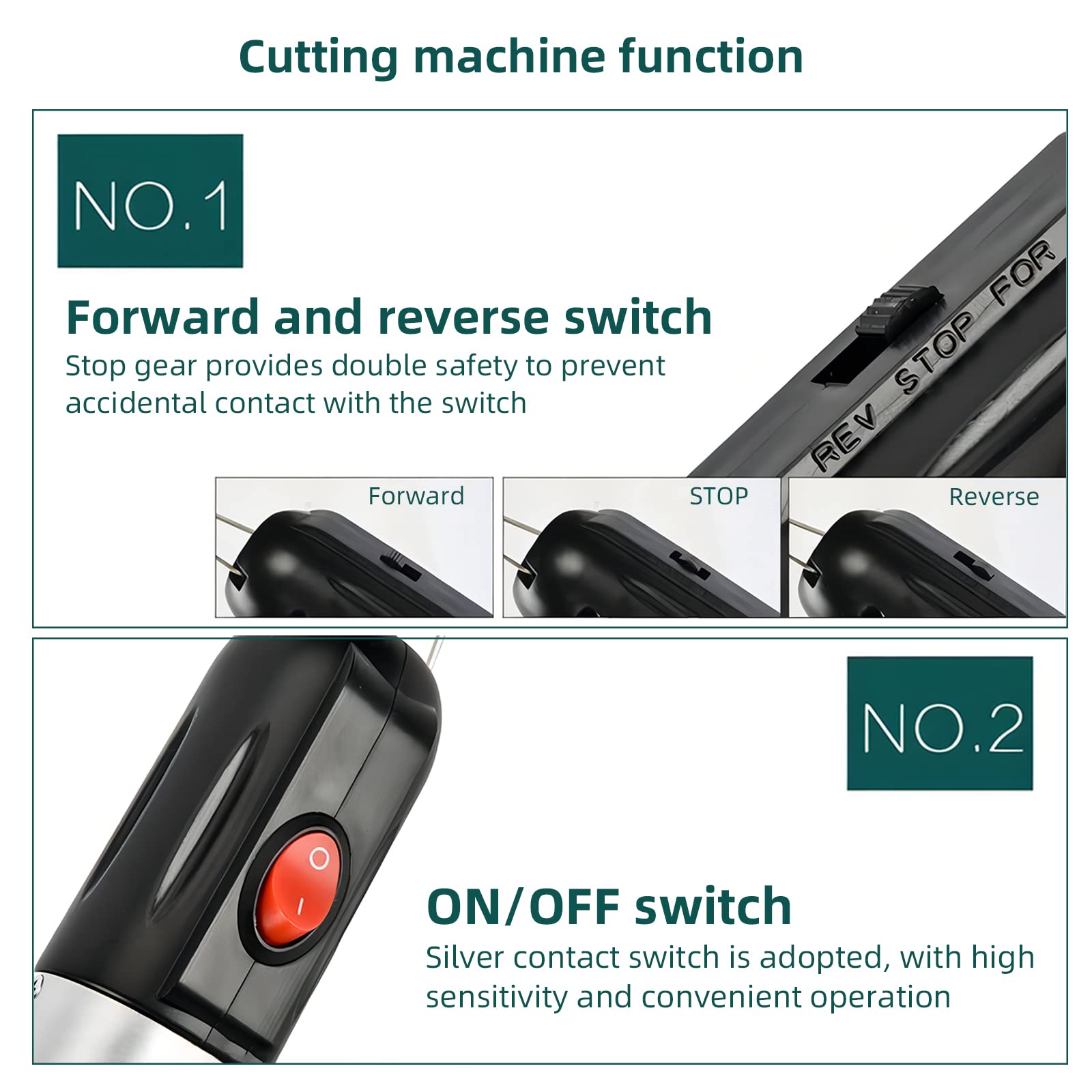 Cutting machine function

NO.1

Forward and reverse switch

Stop gear provides double safety to prevent accidental contact with the switch

REV STOP FOR

Forward

STOP

Reverse

NO.2

O
I

ON/OFF switch

Silver contact switch is adopted, with high sensitivity and convenient operation