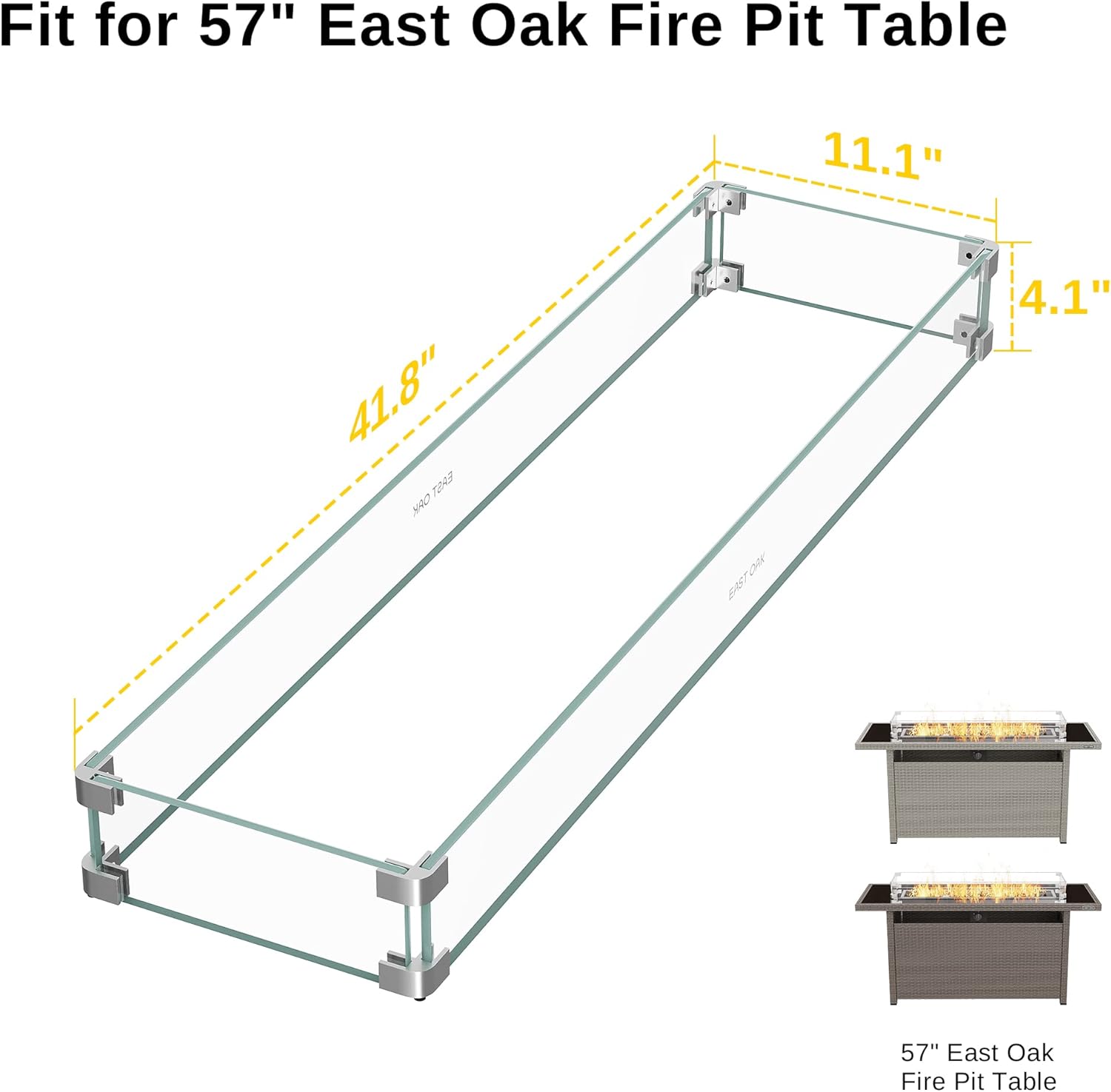 Fit for 57" East Oak Fire Pit Table

11.1"

4.1"

41.8"

EAST OAK

EAST OAK

57" East Oak Fire Pit Table