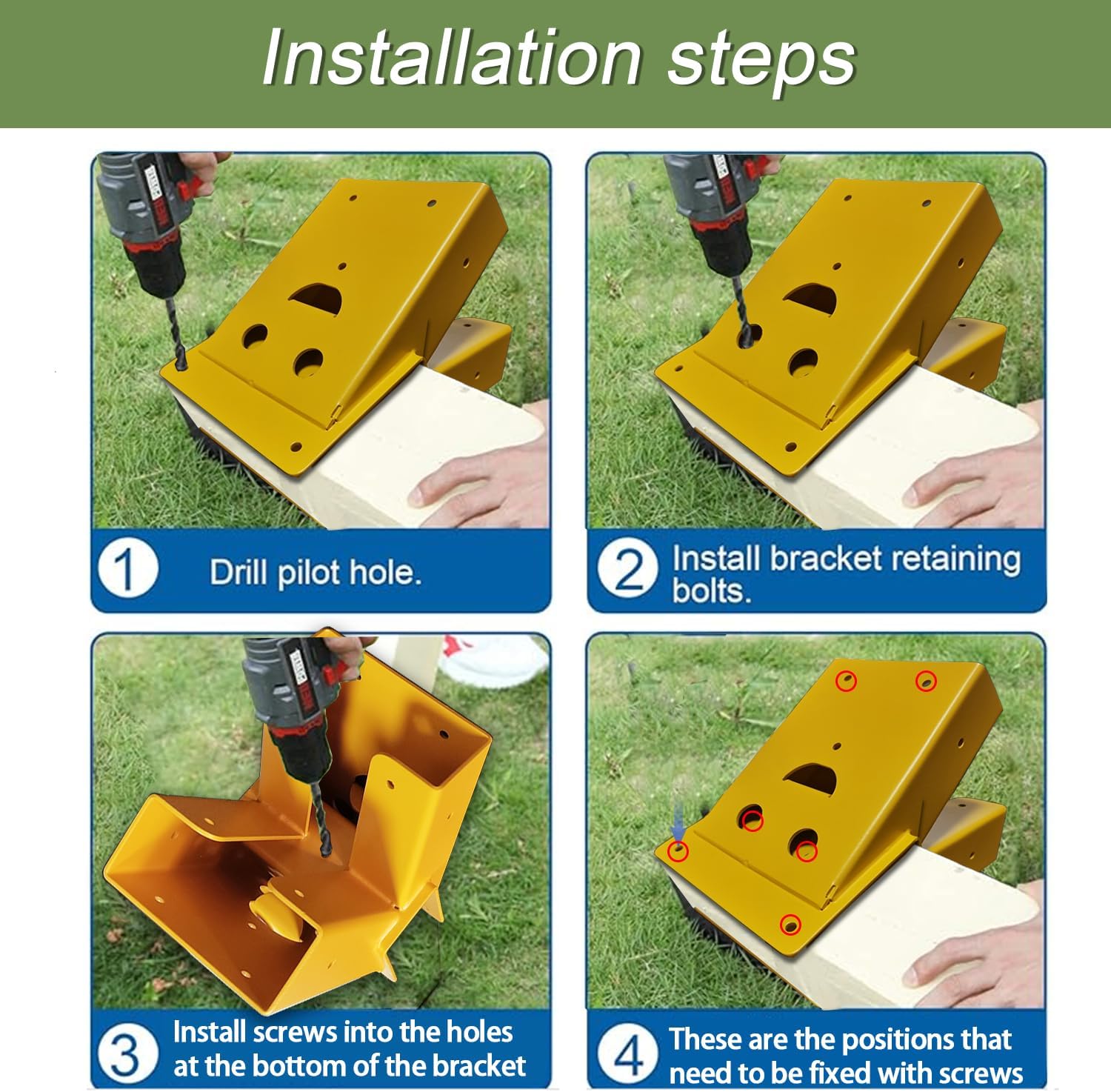 Installation steps

1 Drill pilot hole.

2 Install bracket retaining bolts.

3 Install screws into the holes at the bottom of the bracket

4 These are the positions that need to be fixed with screws