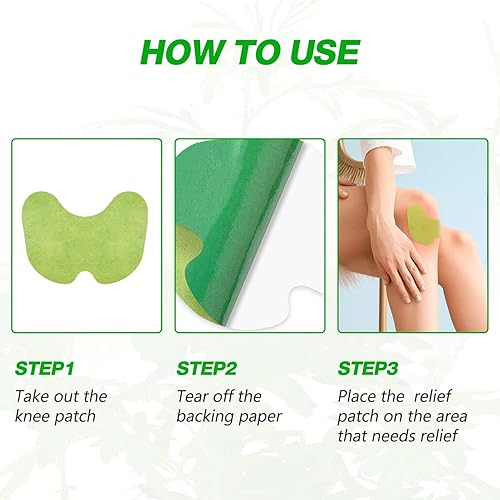 HOW TO USE

STEP1

Take out the knee patch

STEP2

Tear off the backing paper

STEP3

Place the relief patch on the area that needs relief