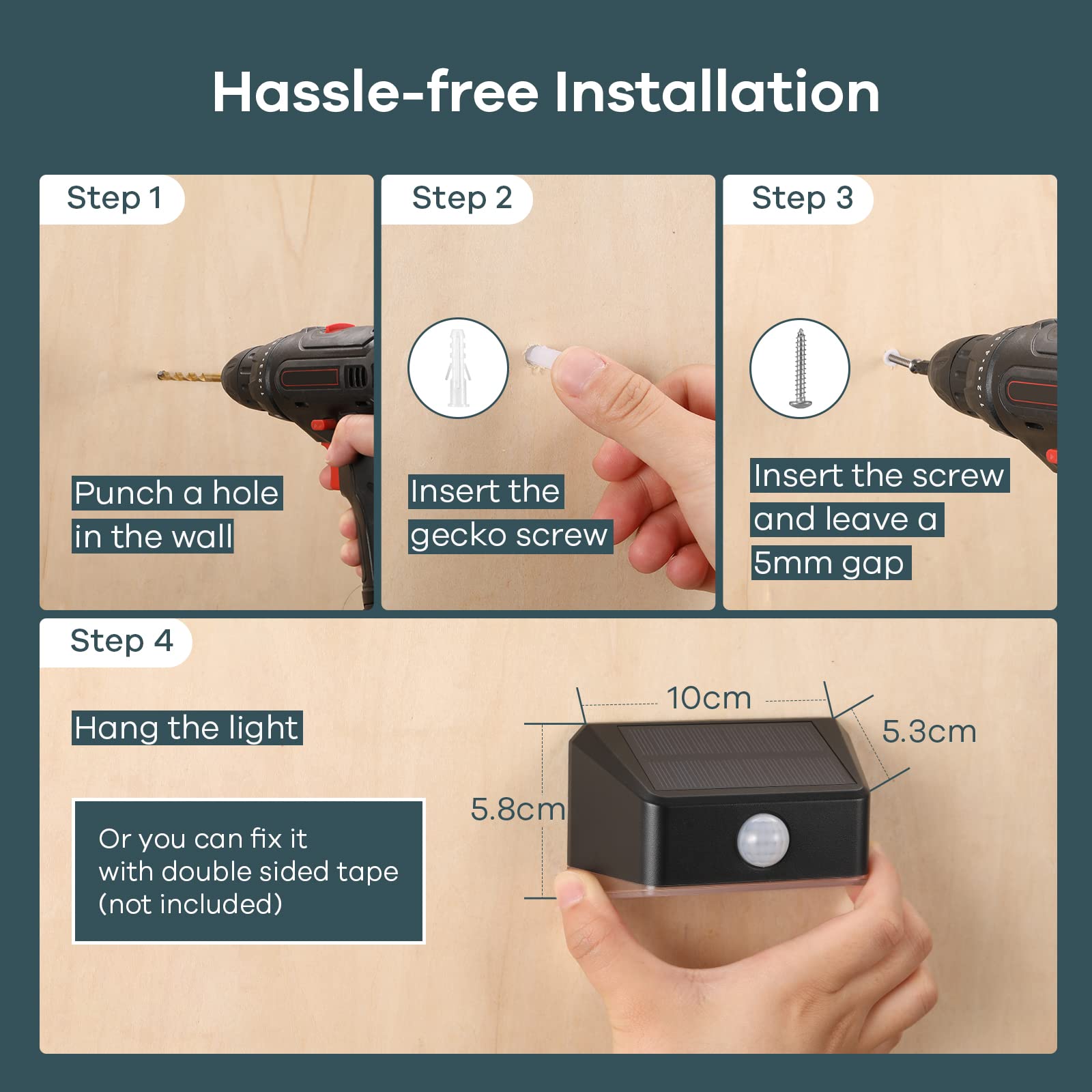 Hassle-free Installation

Step 1

Punch a hole in the wall

Step 2

Insert the gecko screw

Step 3

Insert the screw and leave a 5mm gap

Step 4

Hang the light

Or you can fix it with double sided tape (not included)

10cm

5.3cm

5.8cm