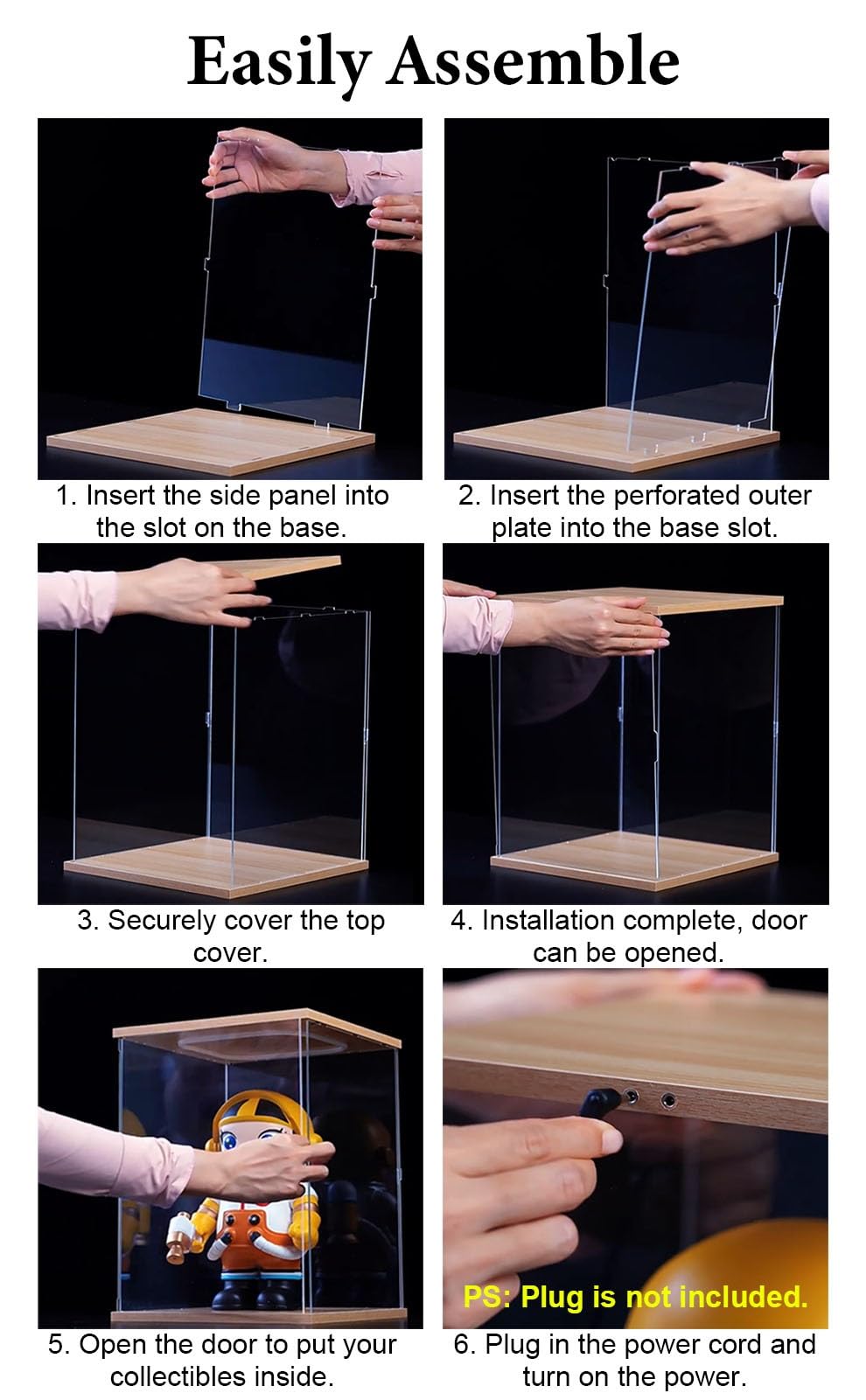 Easily Assemble

1. Insert the side panel into the slot on the base.

2. Insert the perforated outer plate into the base slot.

3. Securely cover the top cover.

4. Installation complete, door can be opened.

5. Open the door to put your collectibles inside.

PS: Plug is not included.

6. Plug in the power cord and turn on the power.