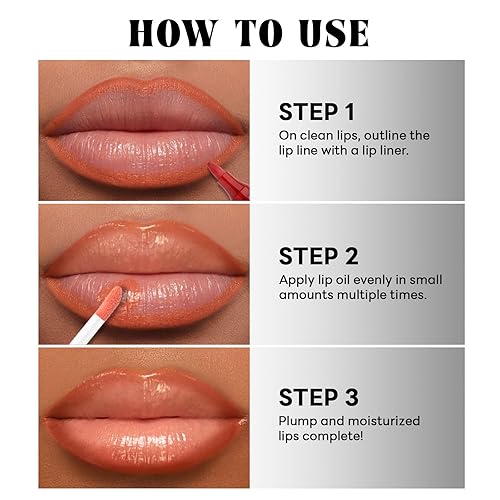 HOW TO USE

STEP 1
On clean lips, outline the lip line with a lip liner.

STEP 2
Apply lip oil evenly in small amounts multiple times.

STEP 3
Plump and moisturized lips complete!