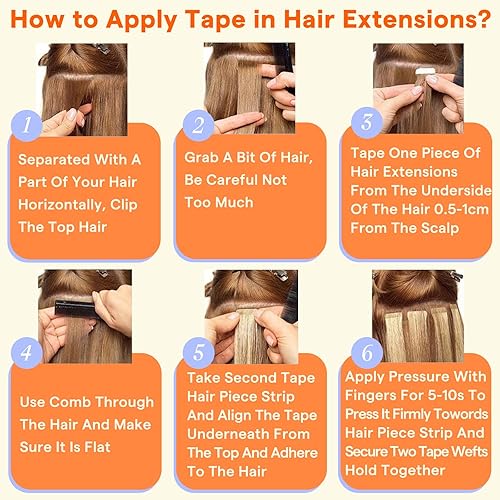 How to Apply Tape in Hair Extensions?

1

Separated With A Part Of Your Hair Horizontally, Clip The Top Hair

2

Grab A Bit Of Hair, Be Careful Not Too Much

3

Tape One Piece Of Hair Extensions From The Underside Of The Hair 0.5-1cm From The Scalp

4

Use Comb Through The Hair And Make Sure It Is Flat

5

Take Second Tape Hair Piece Strip And Align The Tape Underneath From The Top And Adhere To The Hair

6

Apply Pressure With Fingers For 5-10s To Press It Firmly Towords Hair Piece Strip And Secure Two Tape Wefts Hold Together