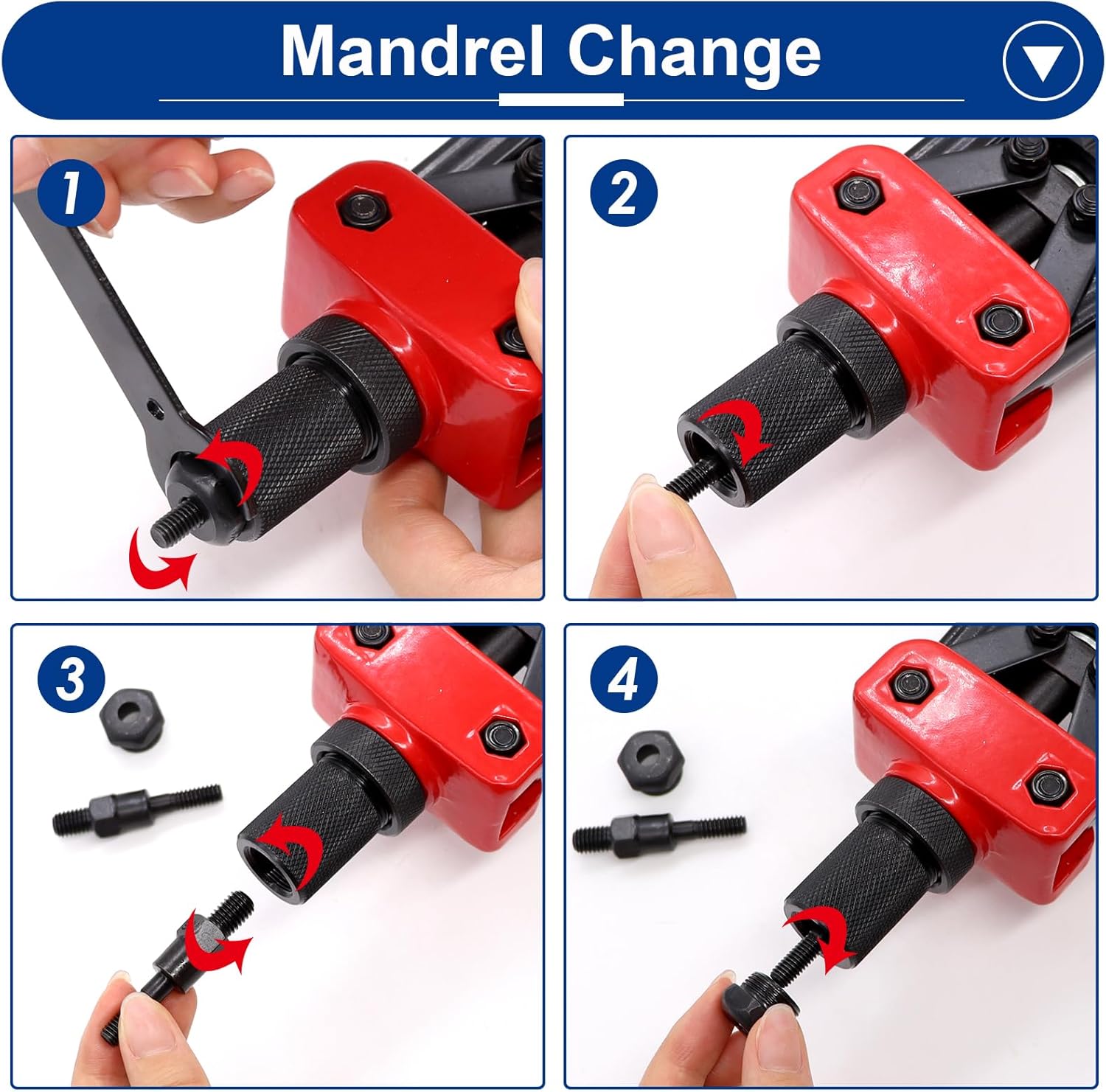 Mandrel Change

1

2

3

4