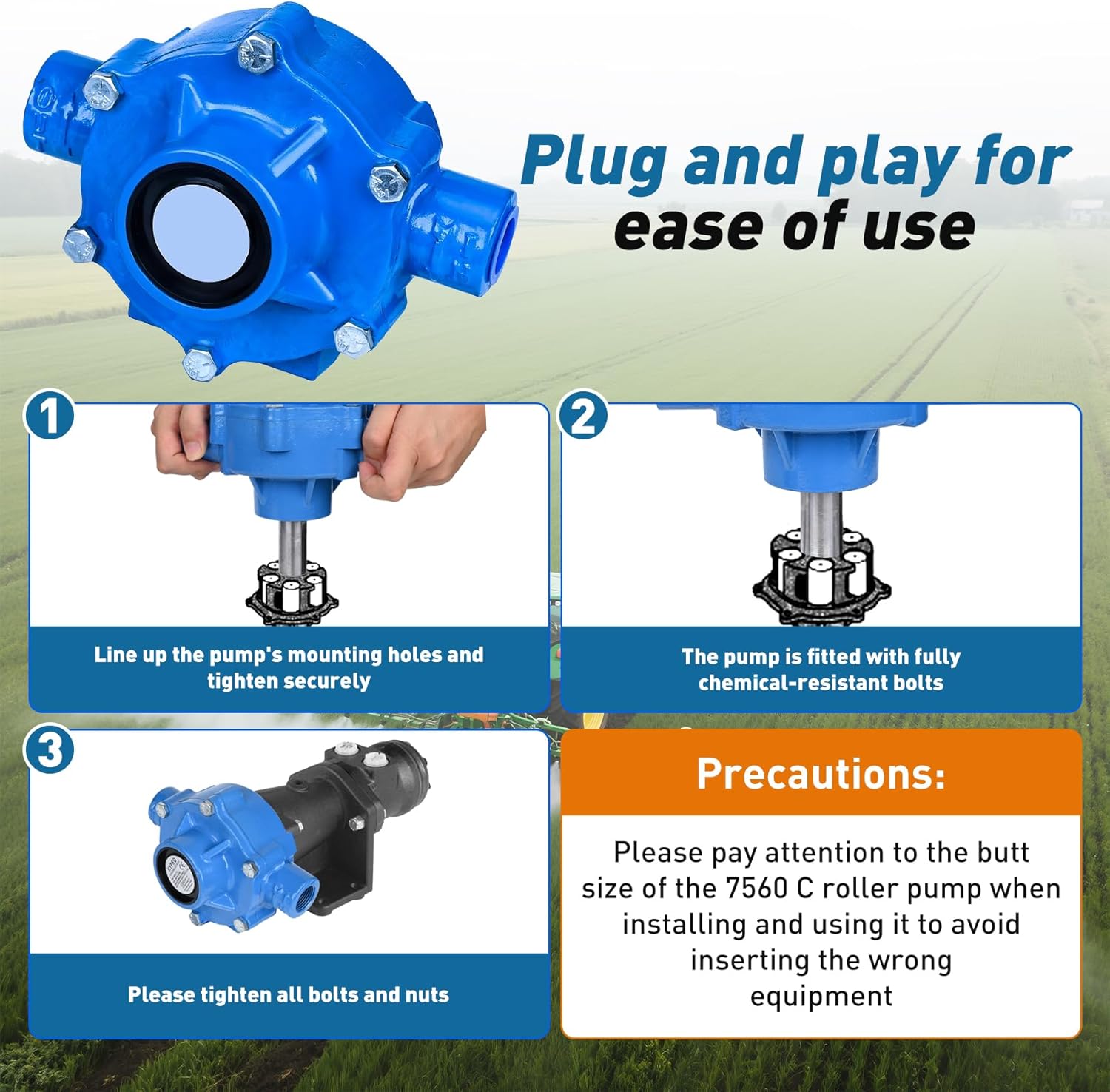 Plug and play for ease of use

1

Line up the pump's mounting holes and tighten securely

2

The pump is fitted with fully chemical-resistant bolts

3

Please tighten all bolts and nuts

Precautions:

Please pay attention to the butt size of the 7560 C roller pump when installing and using it to avoid inserting the wrong equipment