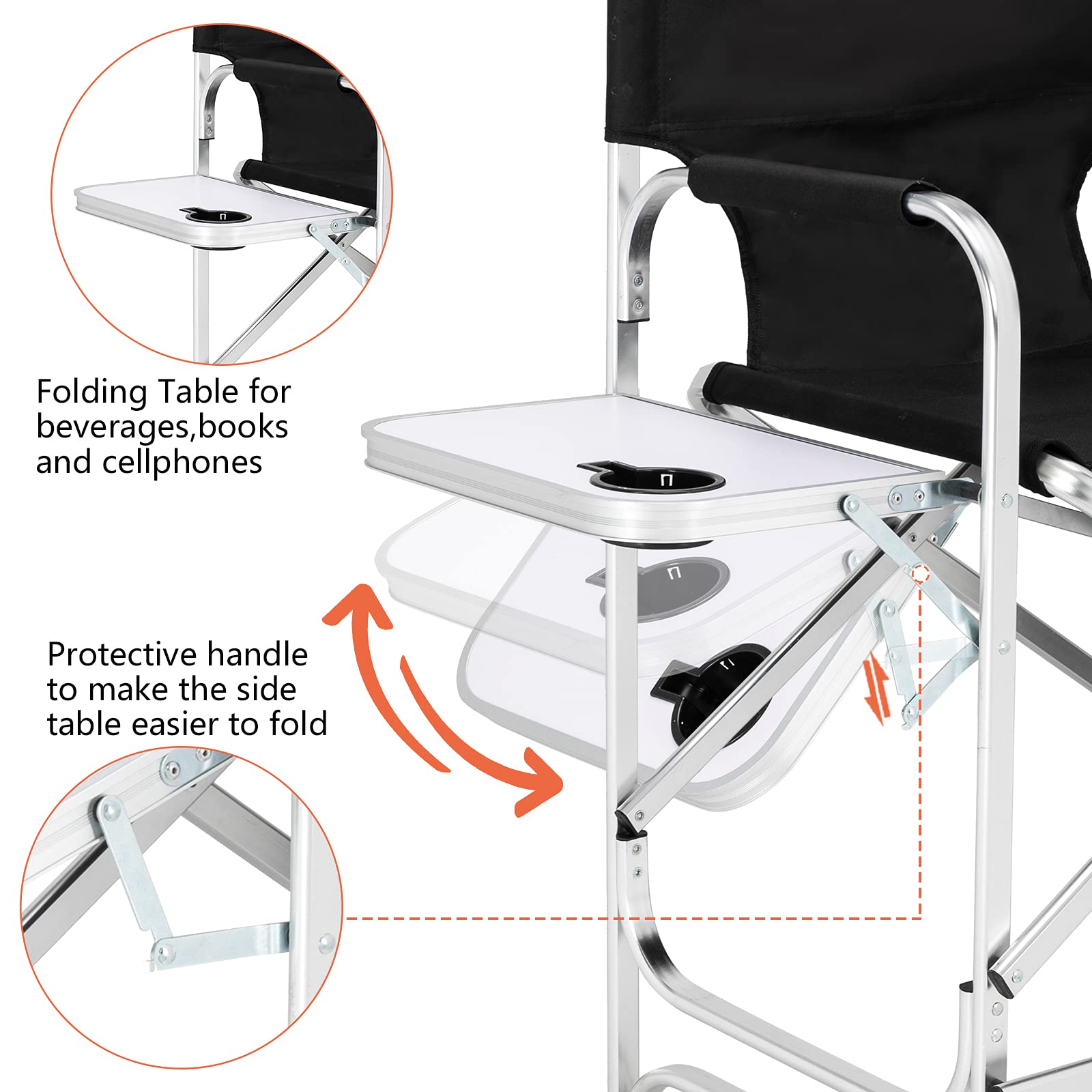 Folding Table for beverages,books and cellphones

Protective handle to make the side table easier to fold