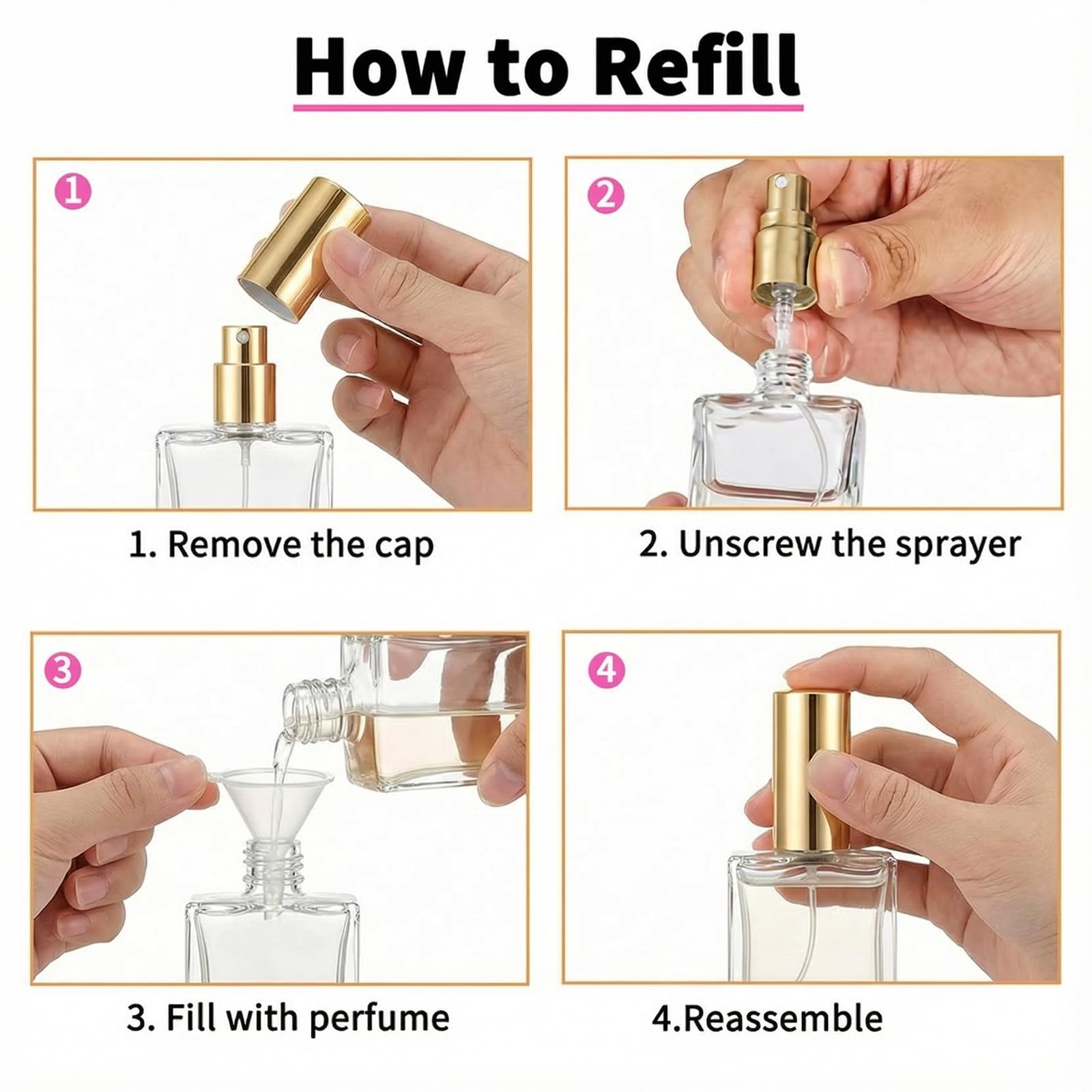 How to Refill

1

1. Remove the cap

2

2. Unscrew the sprayer

3

3. Fill with perfume

4

4.Reassemble