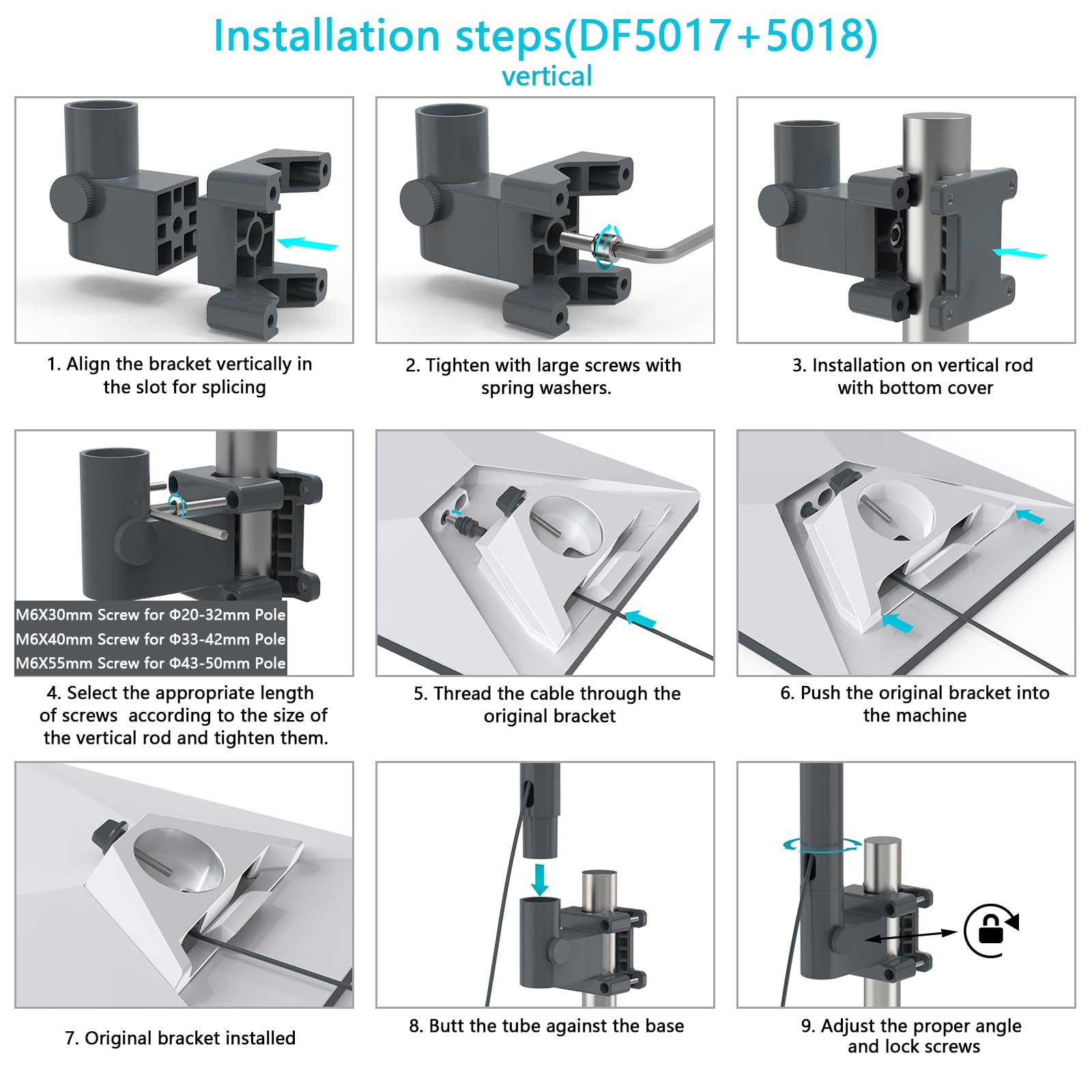 Installation steps(DF5017+5018)
vertical

1. Align the bracket vertically in the slot for splicing

2. Tighten with large screws with spring washers.

3. Installation on vertical rod with bottom cover

M6X30mm Screw for Φ20-32mm Pole
M6X40mm Screw for Φ33-42mm Pole
M6X55mm Screw for Φ43-50mm Pole

4. Select the appropriate length of screws according to the size of the vertical rod and tighten them.

5. Thread the cable through the original bracket

6. Push the original bracket into the machine

7. Original bracket installed

8. Butt the tube against the base

9. Adjust the proper angle and lock screws