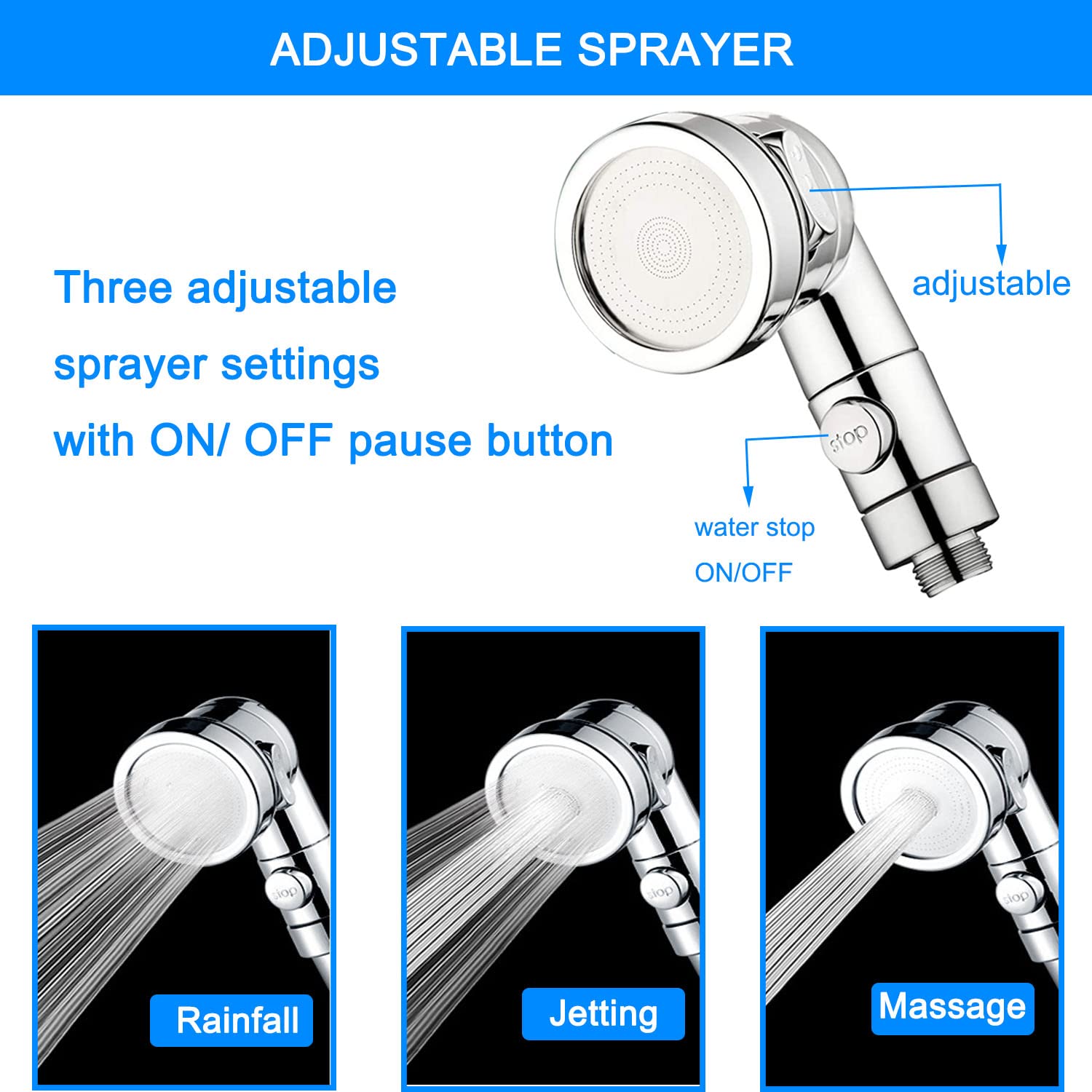 ADJUSTABLE SPRAYER

Three adjustable sprayer settings with ON/ OFF pause button

adjustable

stop

water stop ON/OFF

stop

Rainfall

stop

Jetting

stop

Massage