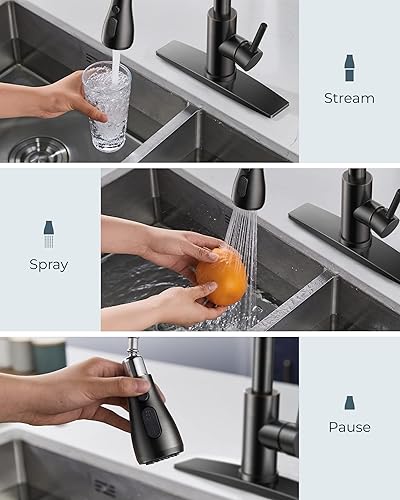 Stream

Spray

Pause