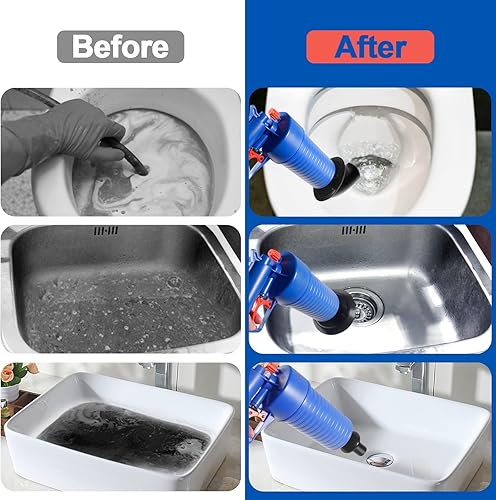 Before

After