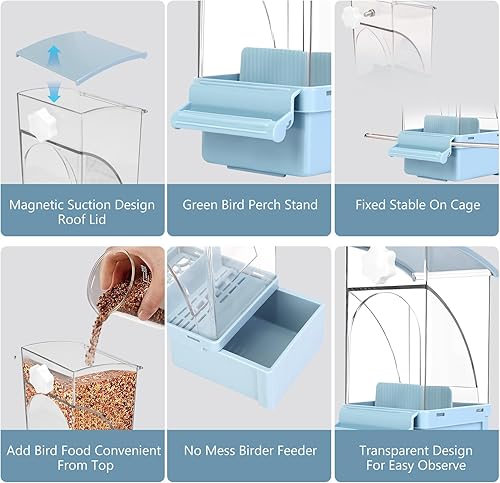 Magnetic Suction Design Roof Lid

Green Bird Perch Stand

Fixed Stable On Cage

Add Bird Food Convenient From Top

No Mess Birder Feeder

Transparent Design For Easy Observe