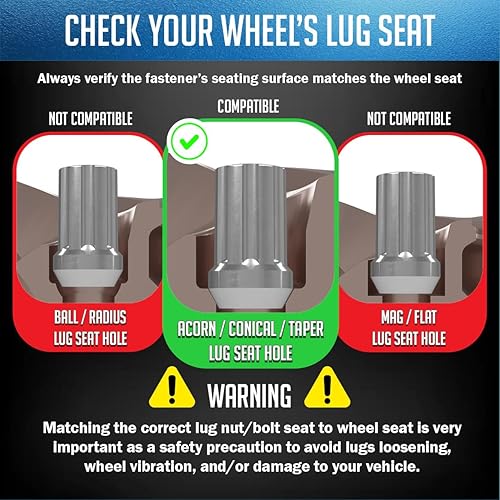 CHECK YOUR WHEEL'S LUG SEAT

Always verify the fastener's seating surface matches the wheel seat

NOT COMPATIBLE

BALL / RADIUS LUG SEAT HOLE

COMPATIBLE

ACORN / CONICAL / TAPER LUG SEAT HOLE

NOT COMPATIBLE

MAG / FLAT LUG SEAT HOLE

WARNING

Matching the correct lug nut/bolt seat to wheel seat is very important as a safety precaution to avoid lugs loosening, wheel vibration, and/or damage to your vehicle.