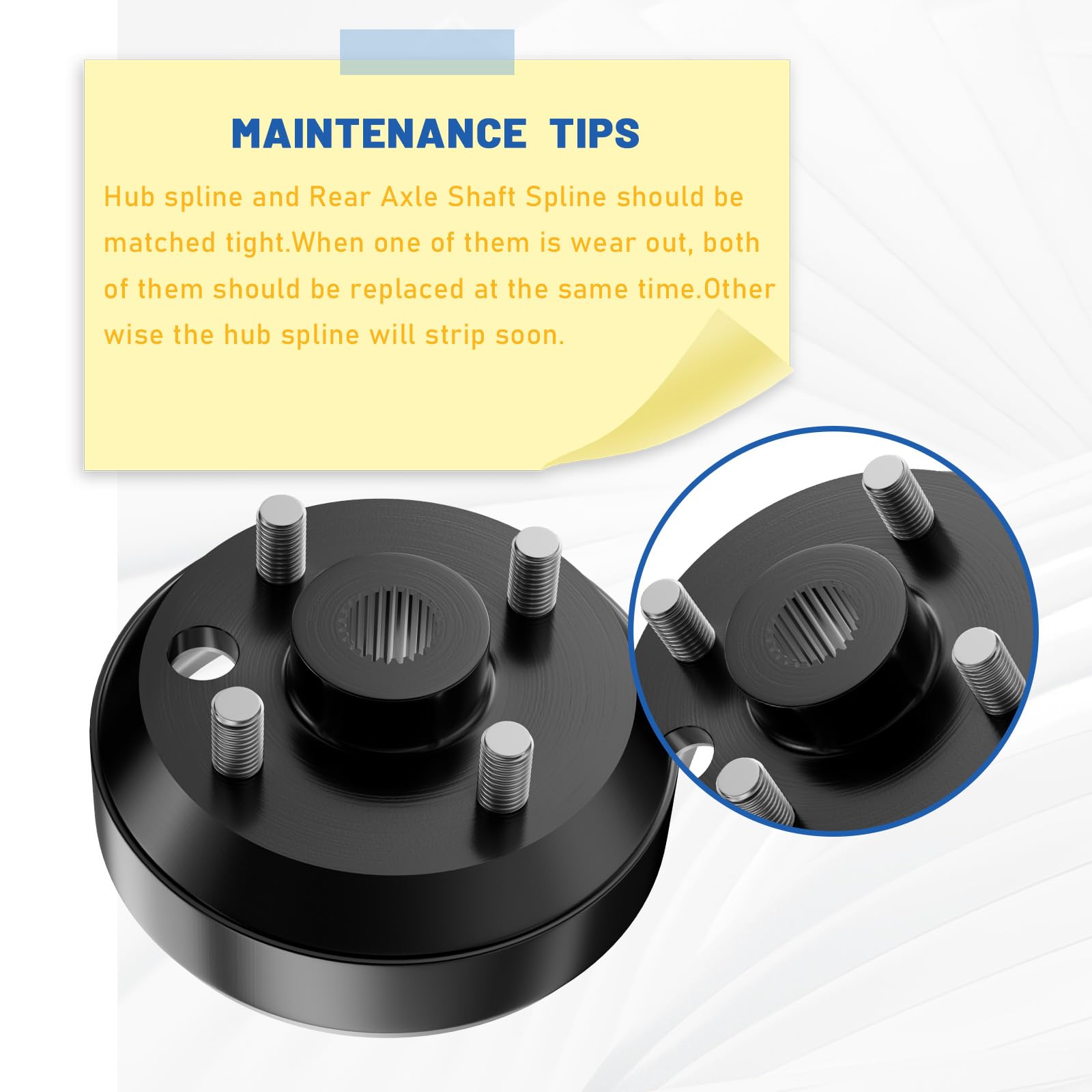 MAINTENANCE TIPS

Hub spline and Rear Axle Shaft Spline should be matched tight.When one of them is wear out, both of them should be replaced at the same time.Other wise the hub spline will strip soon.