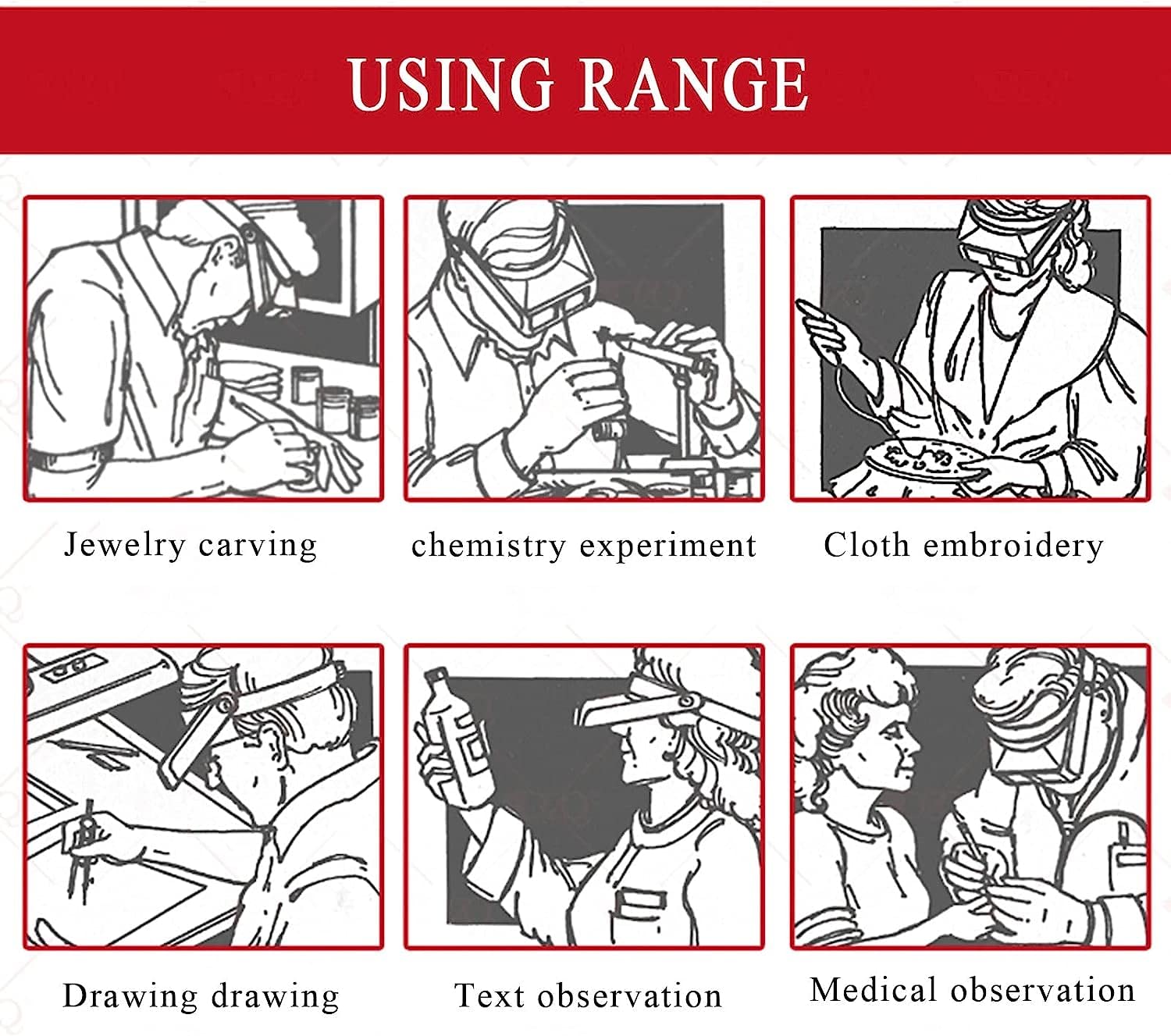 USING RANGE

Jewelry carving

chemistry experiment

Cloth embroidery

Drawing drawing

Text observation

Medical observation