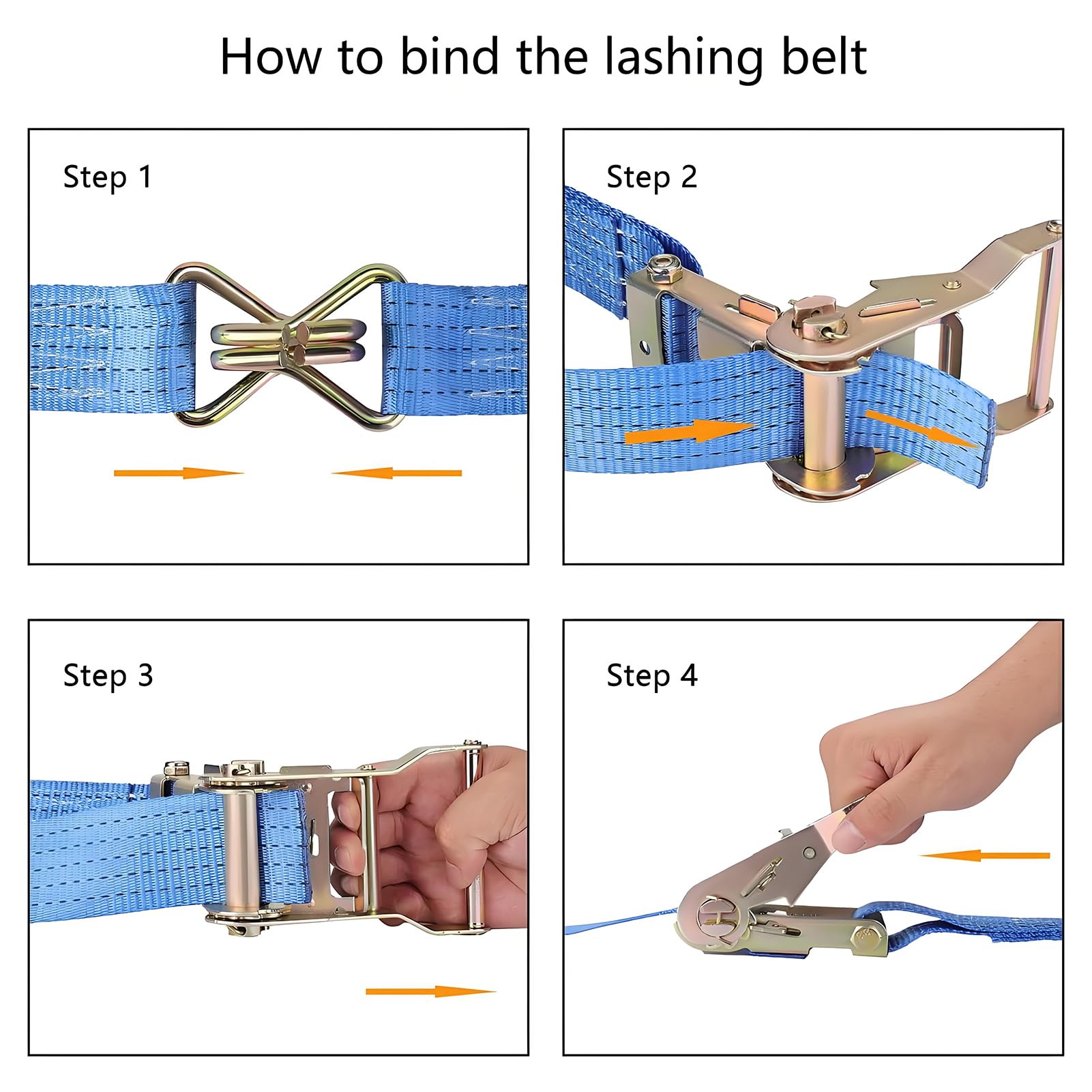 How to bind the lashing belt

Step 1

Step 2

Step 3

Step 4