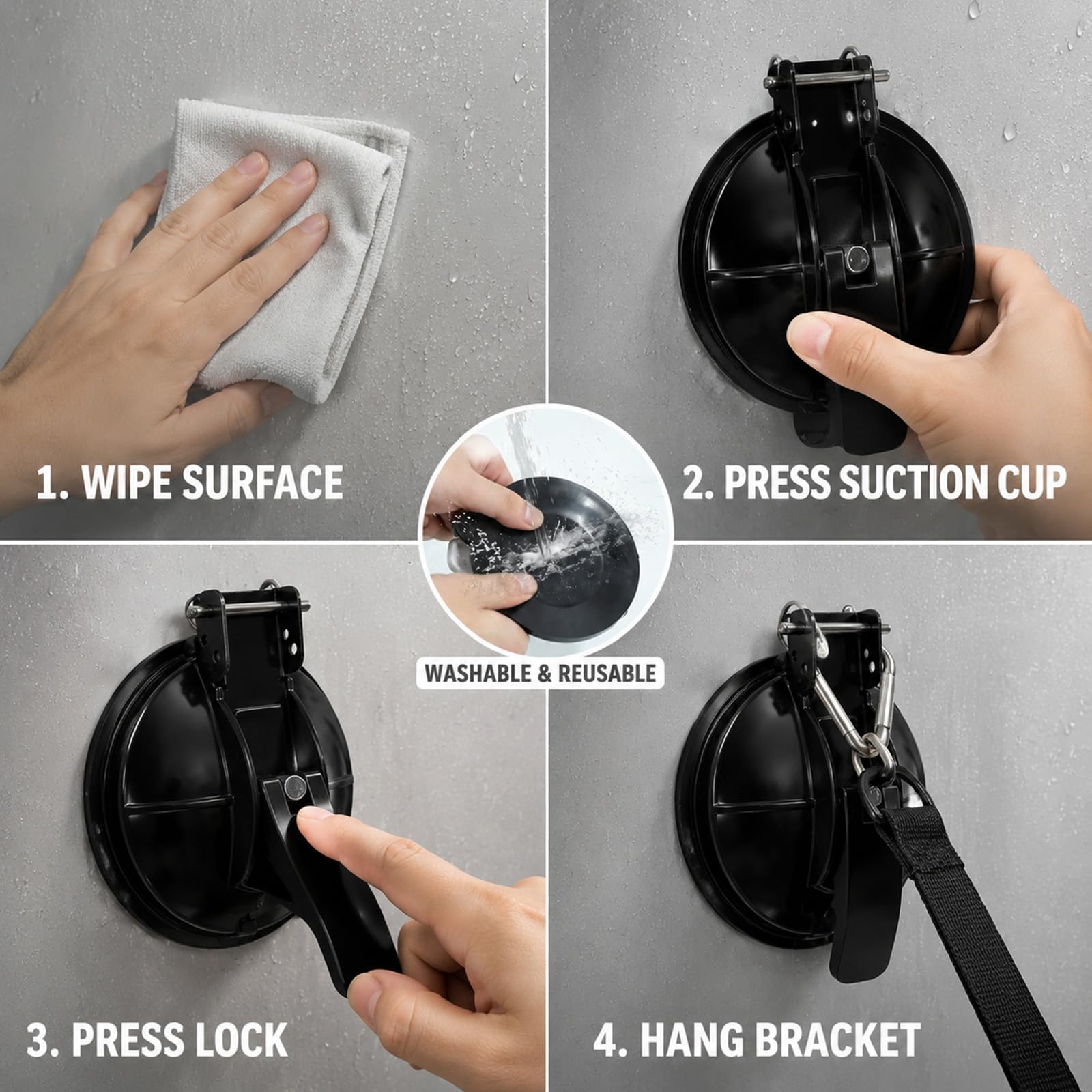 1. WIPE SURFACE

2. PRESS SUCTION CUP

WASHABLE & REUSABLE

3. PRESS LOCK

4. HANG BRACKET