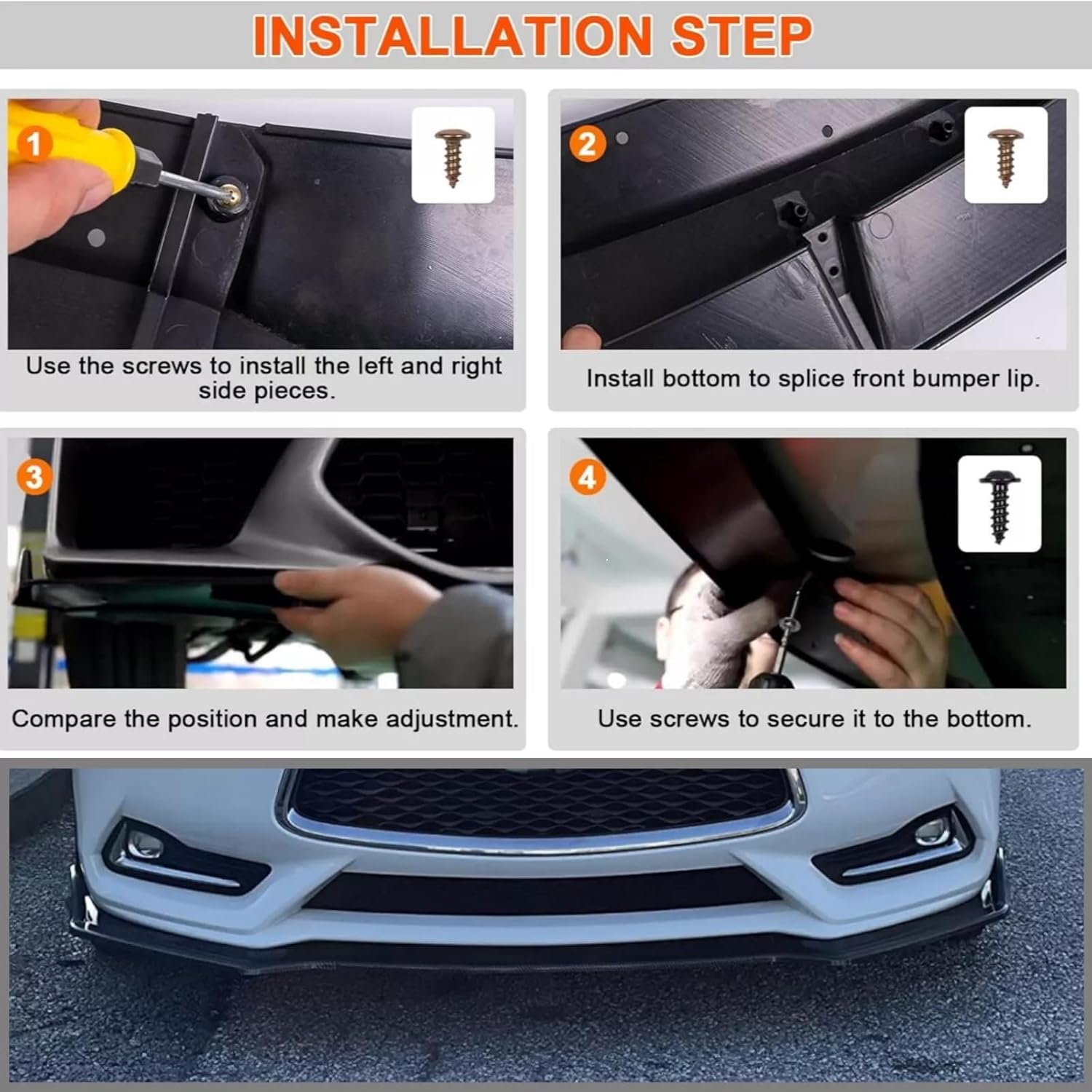 INSTALLATION STEP

1

Use the screws to install the left and right side pieces.

2

Install bottom to splice front bumper lip.

3

Compare the position and make adjustment.

4

Use screws to secure it to the bottom.