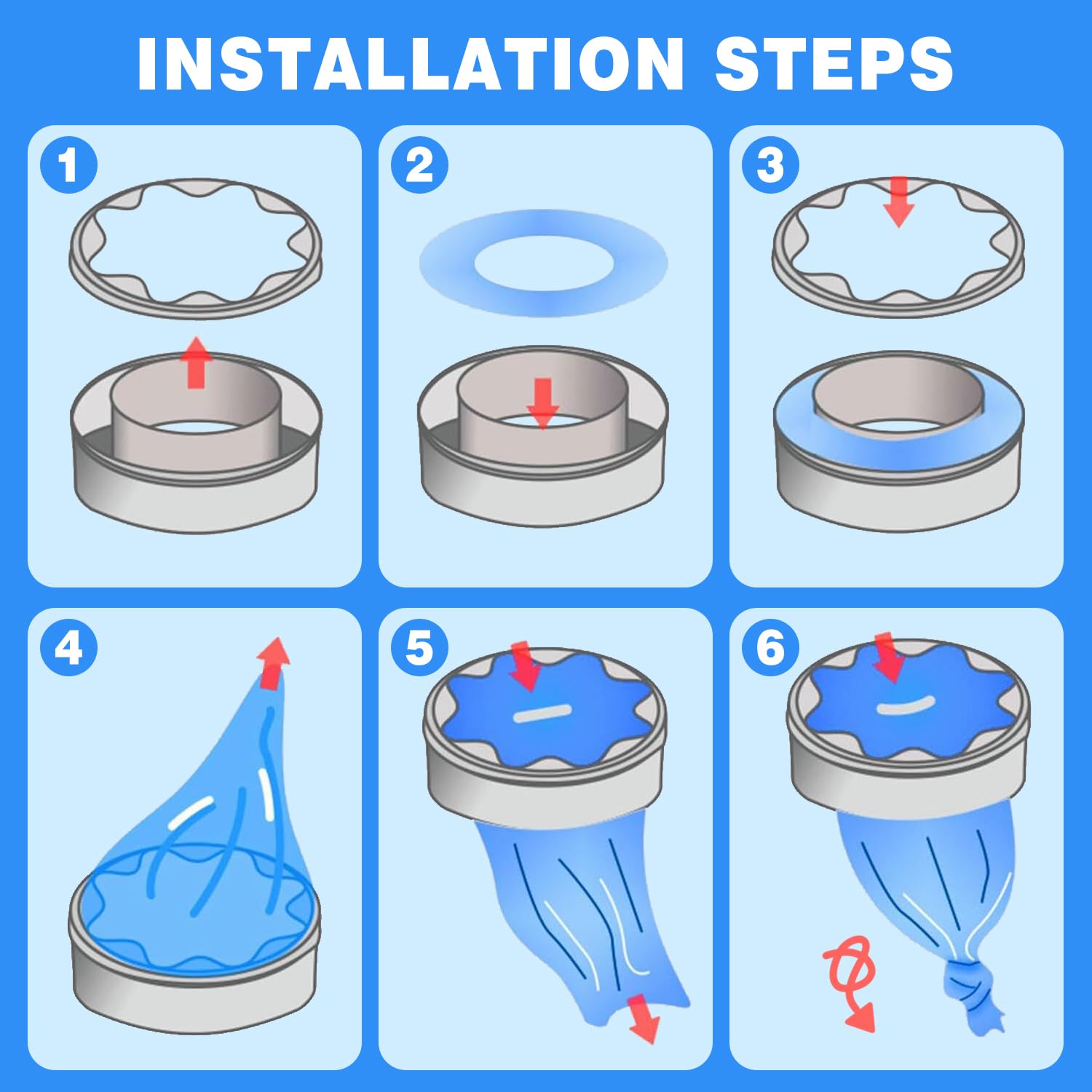 INSTALLATION STEPS

1

2

3

4

5

6