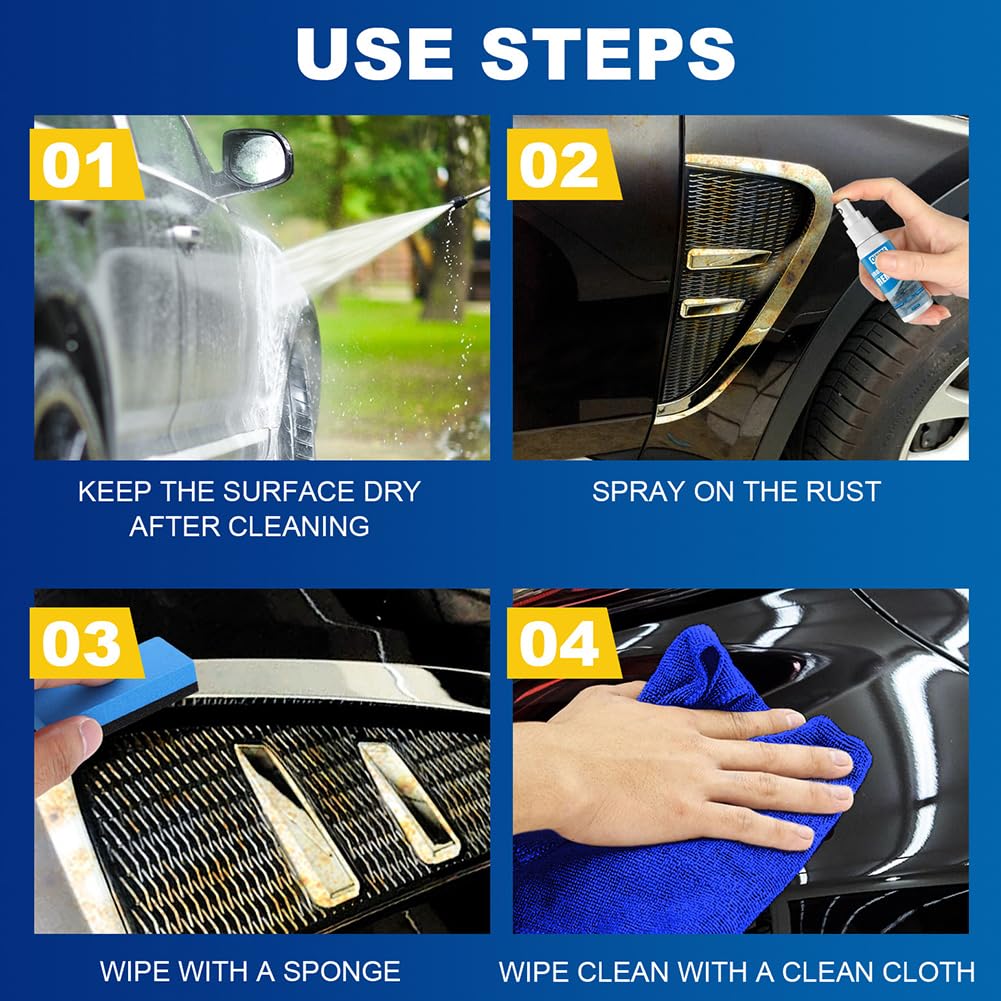 USE STEPS

01

KEEP THE SURFACE DRY AFTER CLEANING

02

SPRAY ON THE RUST

03

WIPE WITH A SPONGE

04

WIPE CLEAN WITH A CLEAN CLOTH