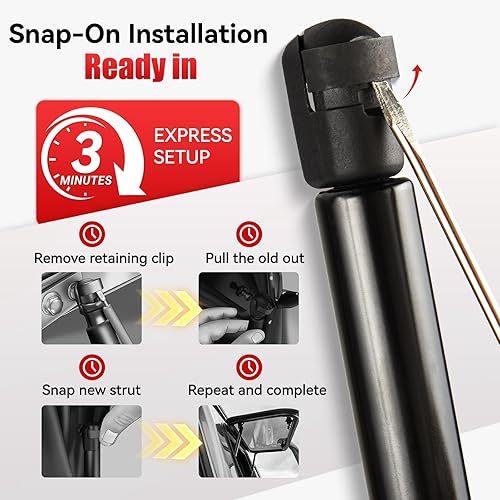 Snap-On Installation
Ready in

3
MINUTES
EXPRESS SETUP

Remove retaining clip

Pull the old out

Snap new strut

Repeat and complete