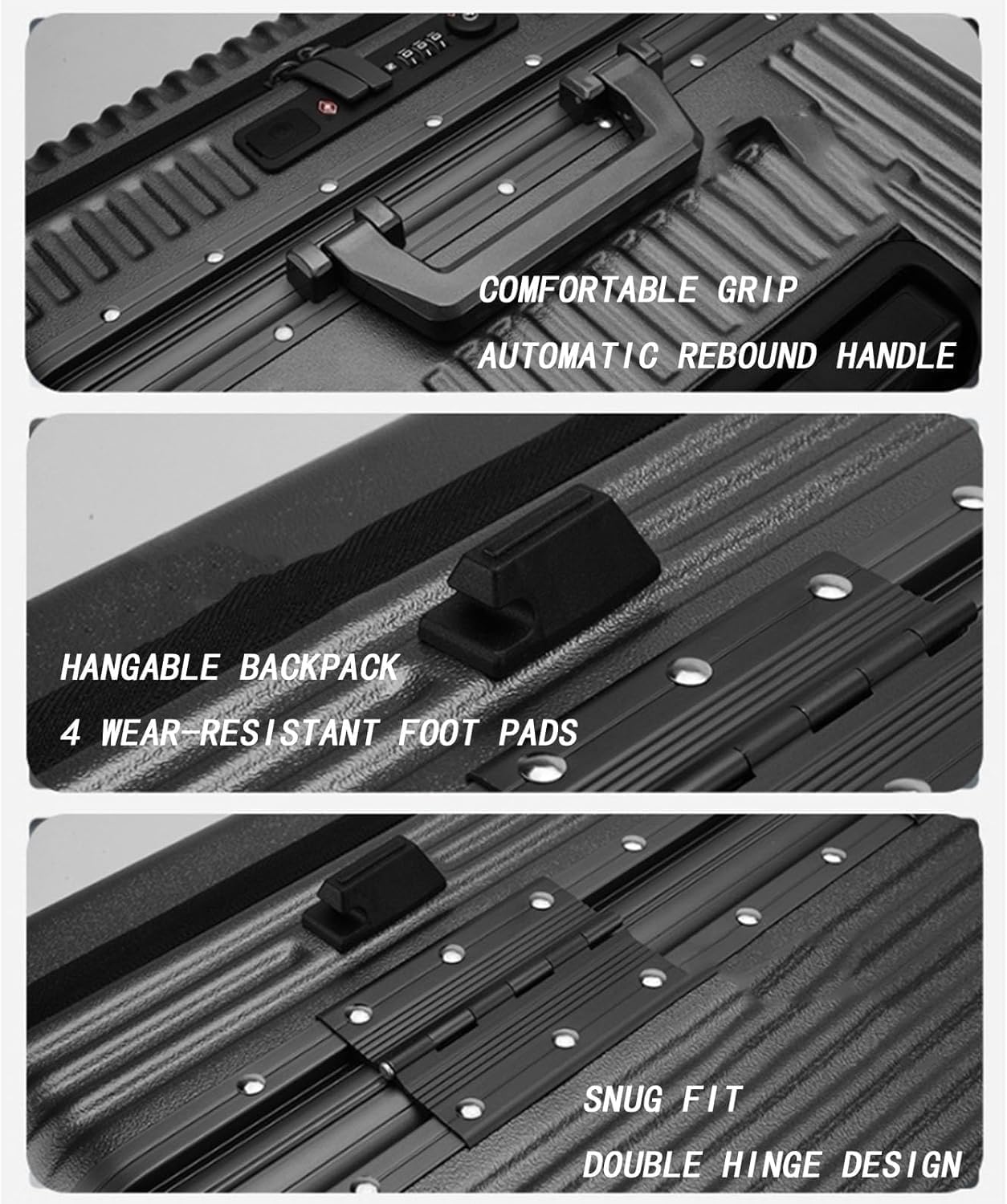 COMFORTABLE GRIP

AUTOMATIC REBOUND HANDLE

HANGABLE BACKPACK

4 WEAR-RESISTANT FOOT PADS

SNUG FIT

DOUBLE HINGE DESIGN