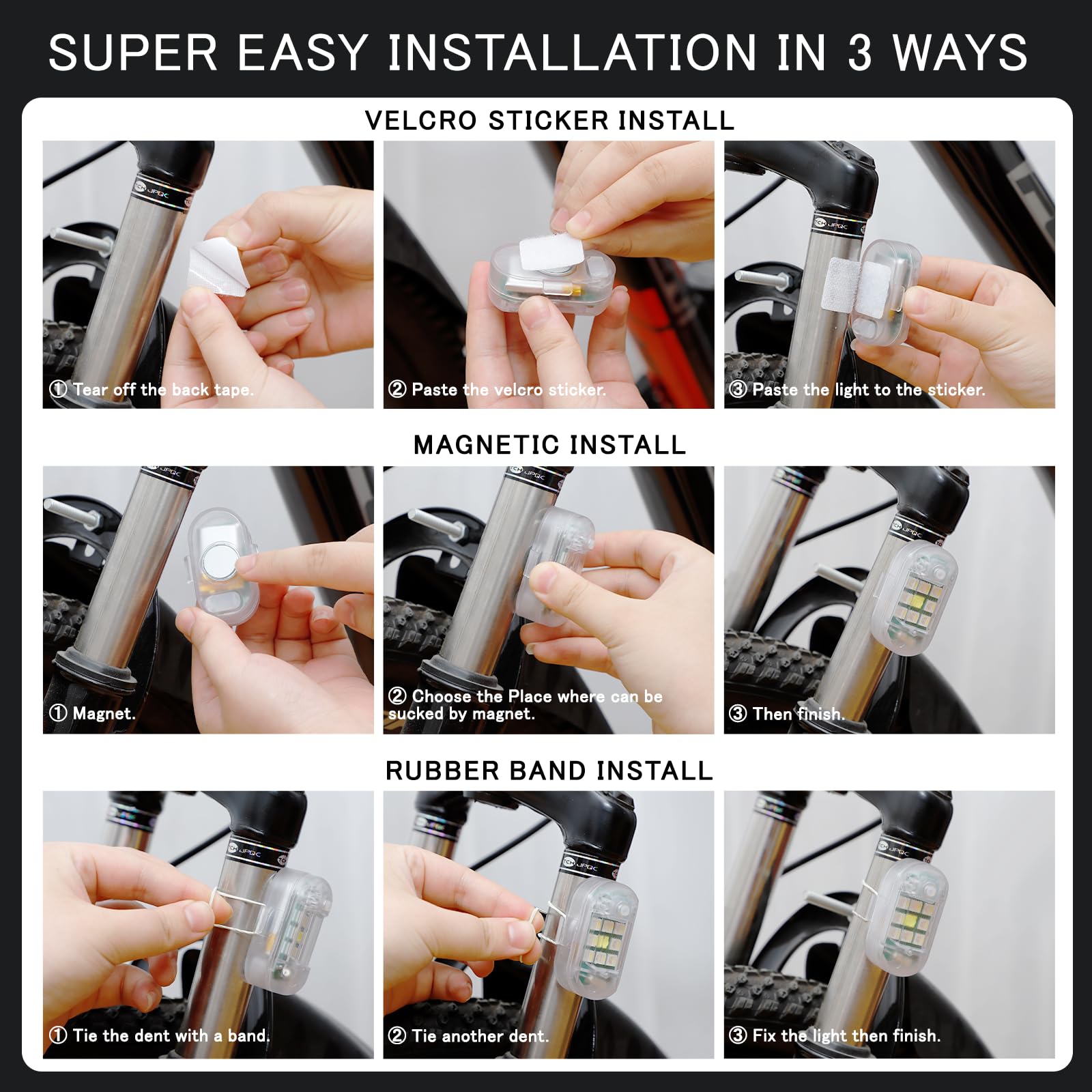 SUPER EASY INSTALLATION IN 3 WAYS

VELCRO STICKER INSTALL

① Tear off the back tape.

② Paste the velcro sticker.

③ Paste the light to the sticker.

MAGNETIC INSTALL

① Magnet.

② Choose the Place where can be sucked by magnet.

③ Then finish.

RUBBER BAND INSTALL

① Tie the dent with a band.

② Tie another dent.

③ Fix the light then finish.