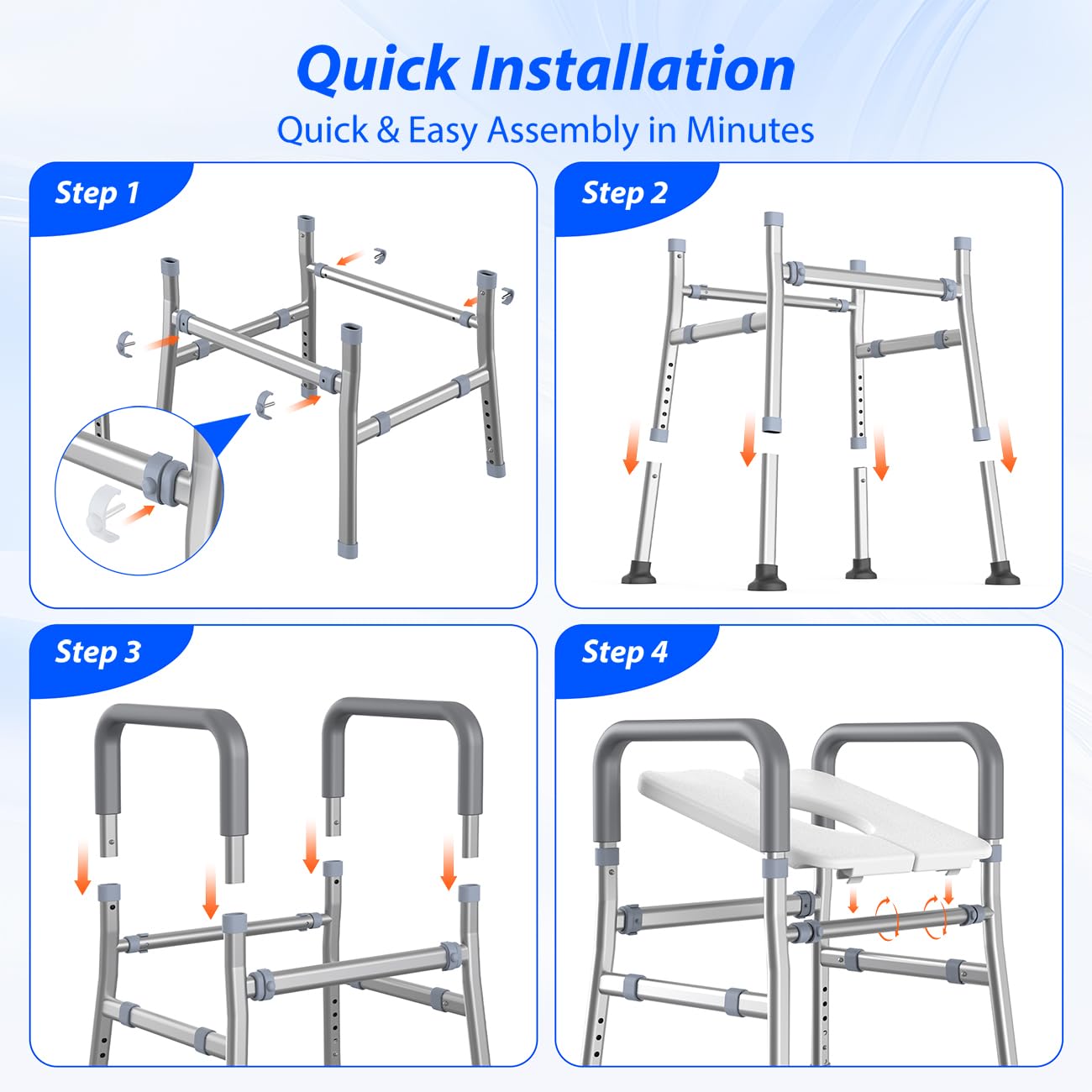 Quick Installation

Quick & Easy Assembly in Minutes

Step 1

Step 2

Step 3

Step 4