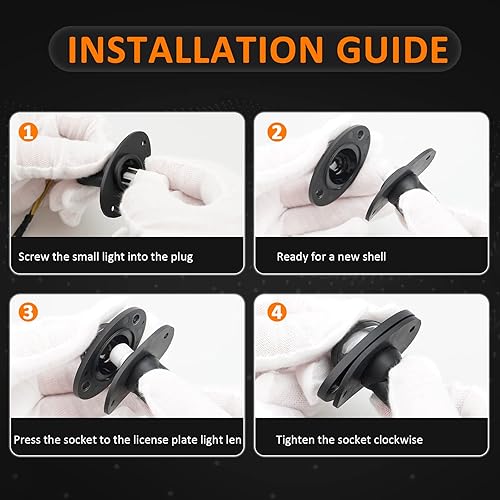 INSTALLATION GUIDE

1
Screw the small light into the plug

2
Ready for a new shell

3
Press the socket to the license plate light len

4
Tighten the socket clockwise