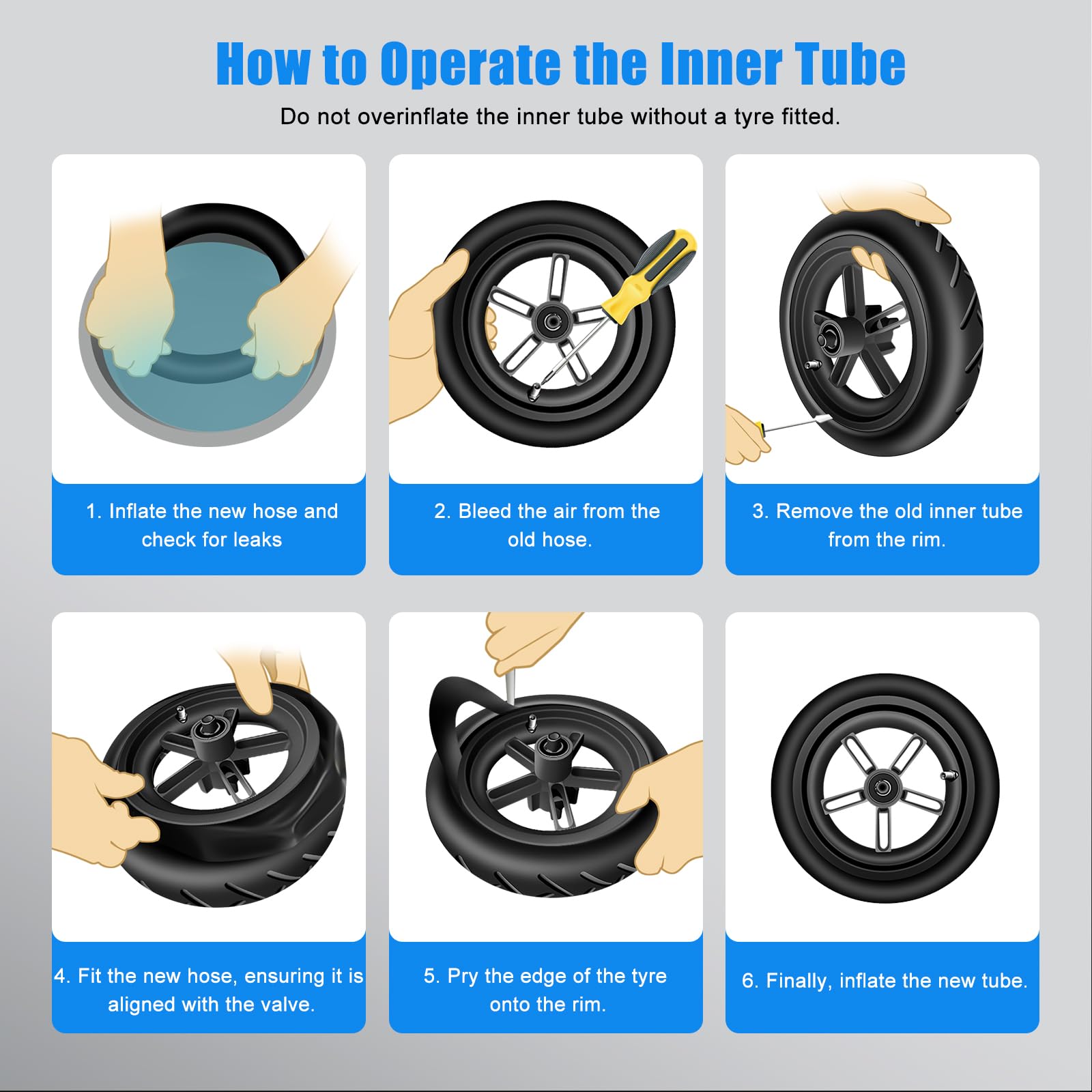 How to Operate the Inner Tube

Do not overinflate the inner tube without a tyre fitted.

1. Inflate the new hose and check for leaks

2. Bleed the air from the old hose.

3. Remove the old inner tube from the rim.

4. Fit the new hose, ensuring it is aligned with the valve.

5. Pry the edge of the tyre onto the rim.

6. Finally, inflate the new tube.