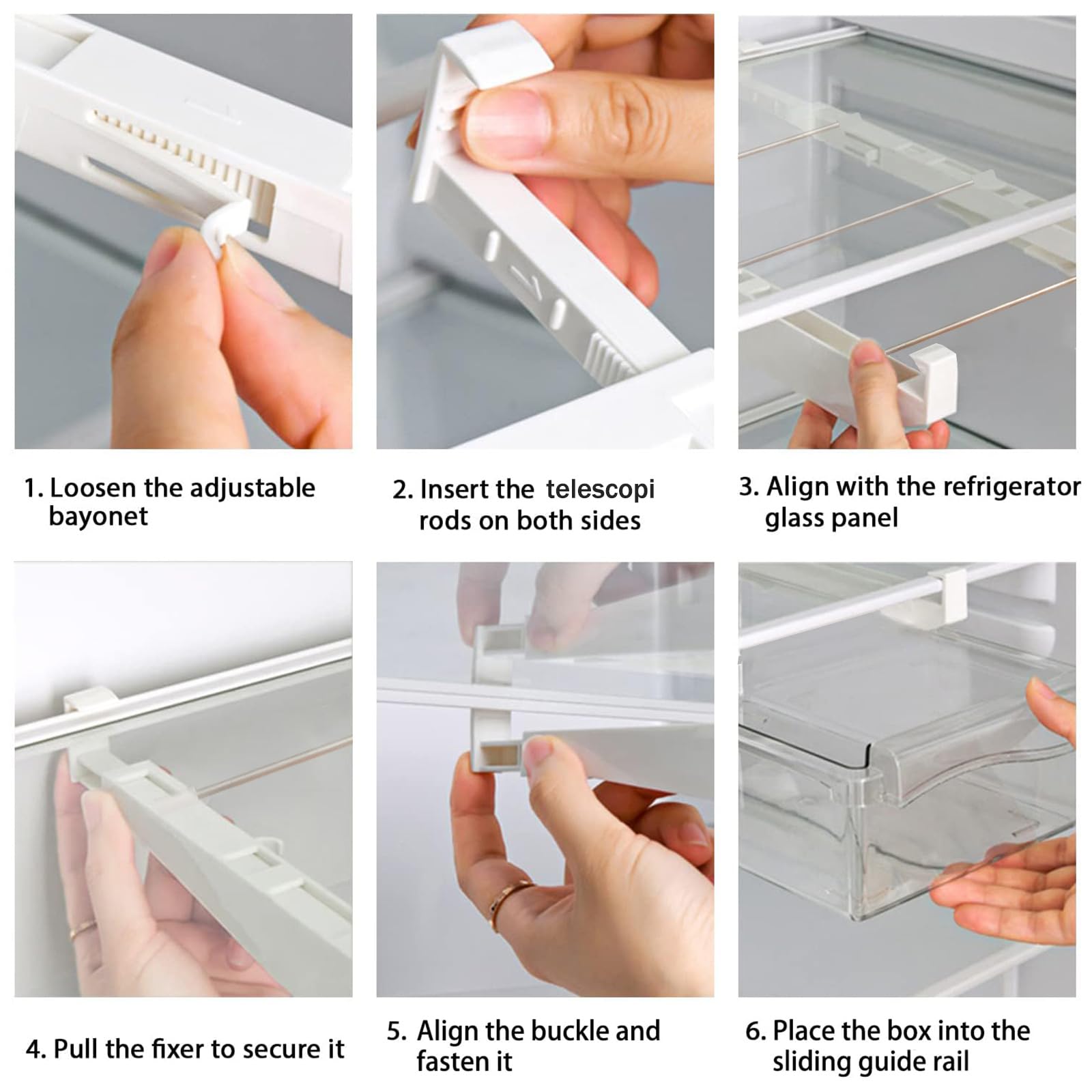 1. Loosen the adjustable bayonet

2. Insert the telescopi rods on both sides

3. Align with the refrigerator glass panel

4. Pull the fixer to secure it

5. Align the buckle and fasten it

6. Place the box into the sliding guide rail