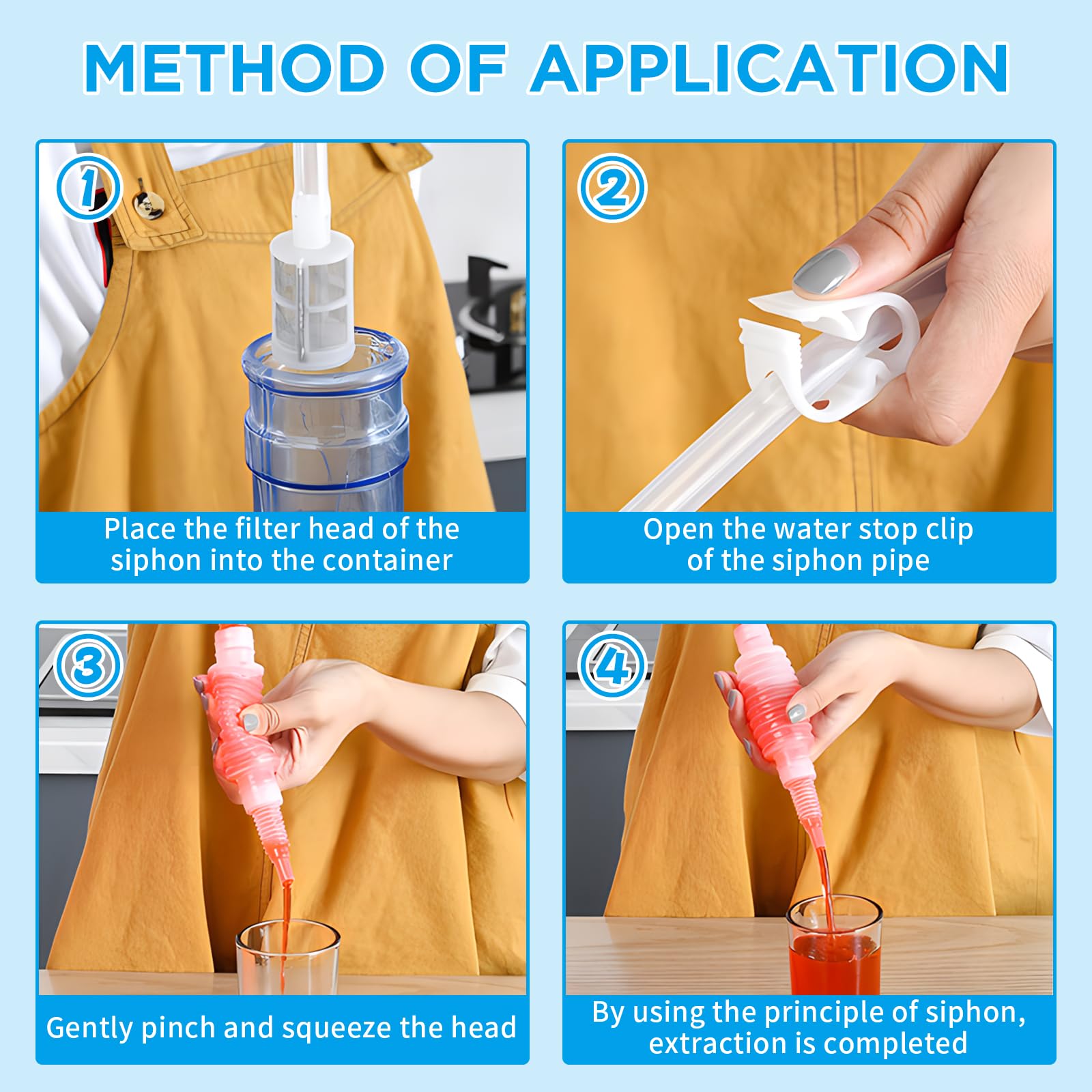 METHOD OF APPLICATION

1

Place the filter head of the siphon into the container

2

Open the water stop clip of the siphon pipe

3

Gently pinch and squeeze the head

4

By using the principle of siphon, extraction is completed