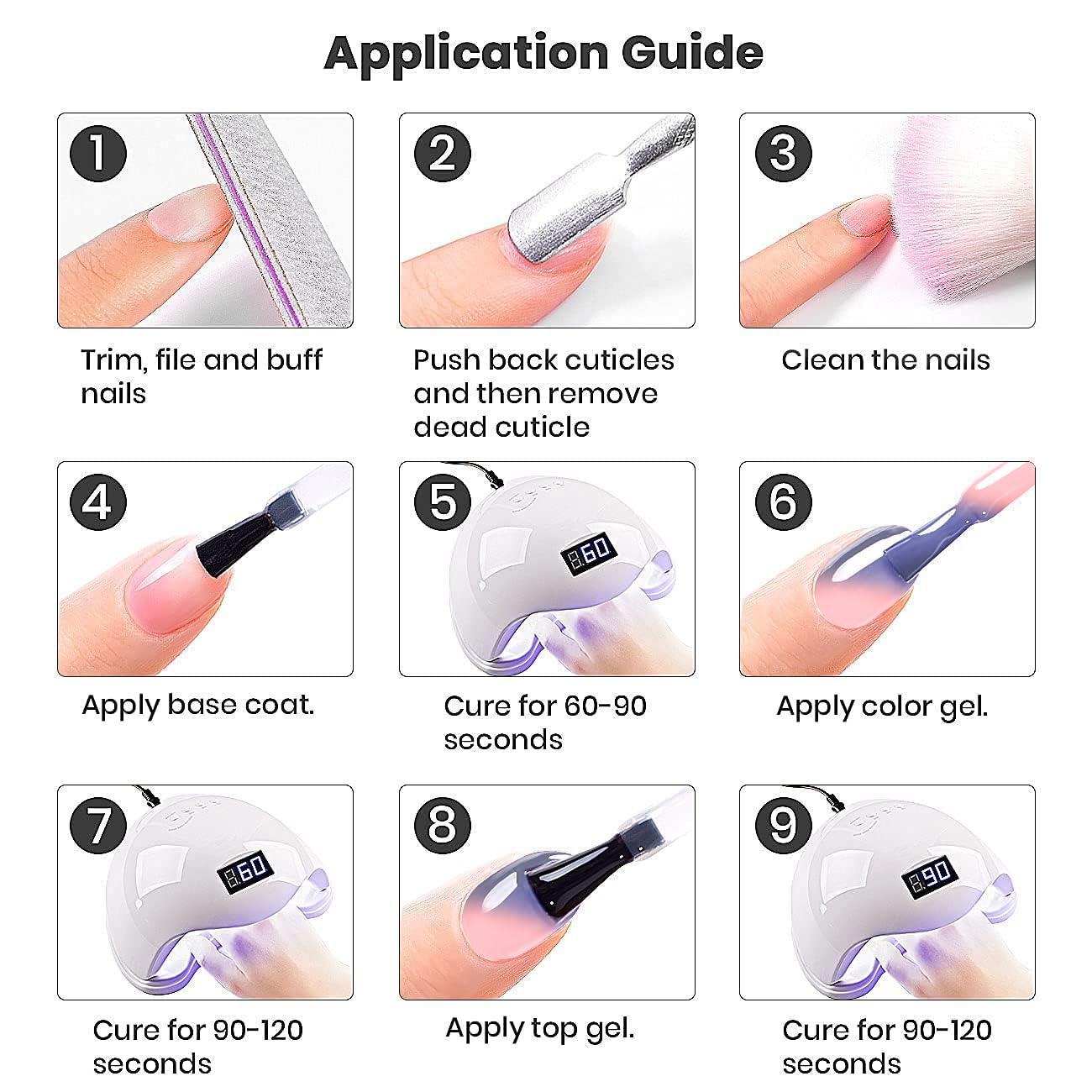 Application Guide

1

Trim, file and buff nails

2

Push back cuticles and then remove dead cuticle

3

Clean the nails

4

Apply base coat.

5

60

Cure for 60-90 seconds

6

Apply color gel.

7

60

Cure for 90-120 seconds

8

Apply top gel.

9

90

Cure for 90-120 seconds