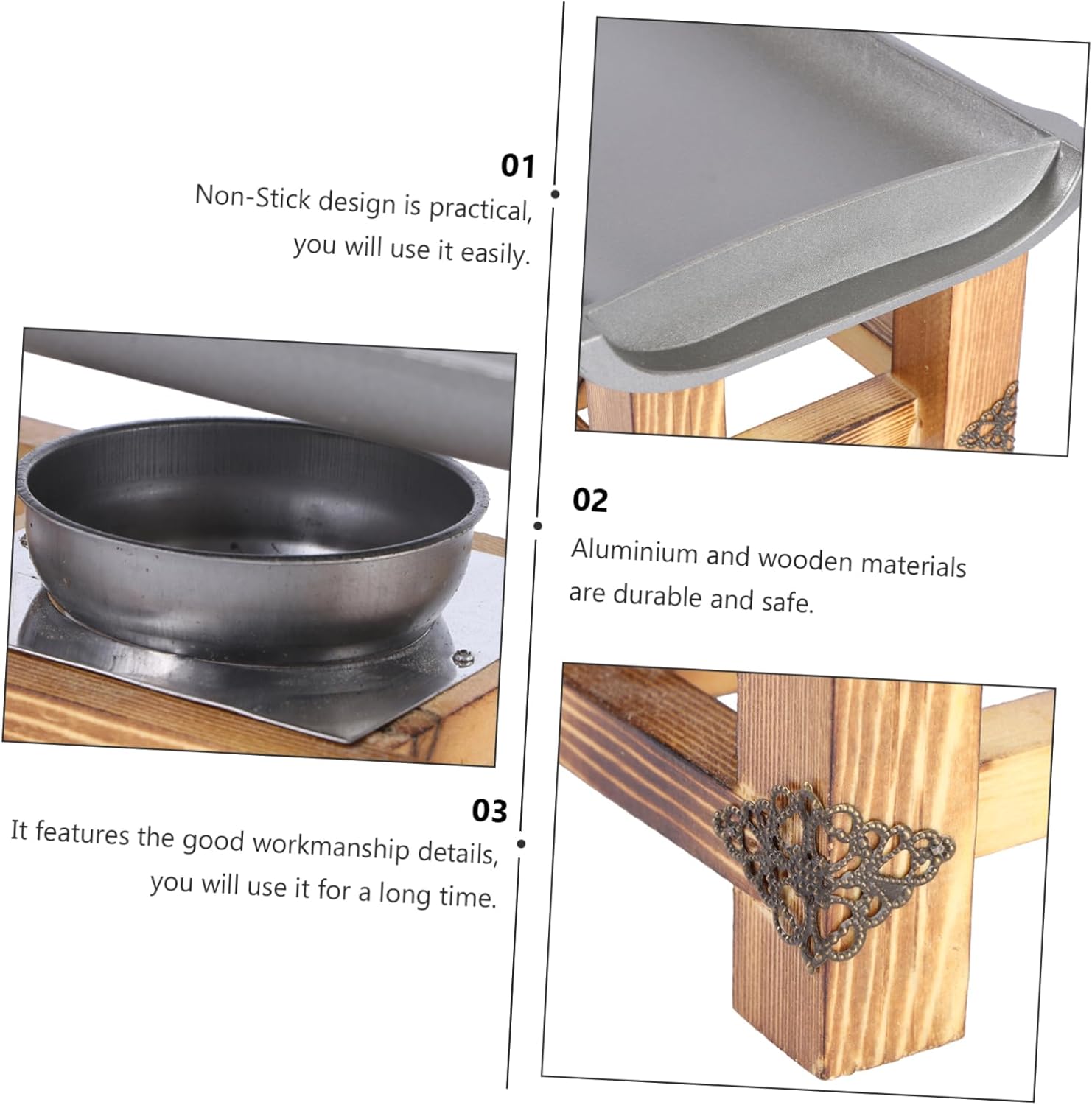 01
Non-Stick design is practical, you will use it easily.

02
Aluminium and wooden materials are durable and safe.

03
It features the good workmanship details, you will use it for a long time.