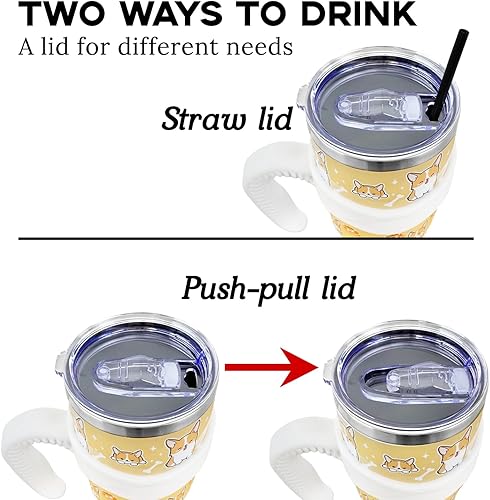 TWO WAYS TO DRINK
A lid for different needs

Straw lid

Push-pull lid