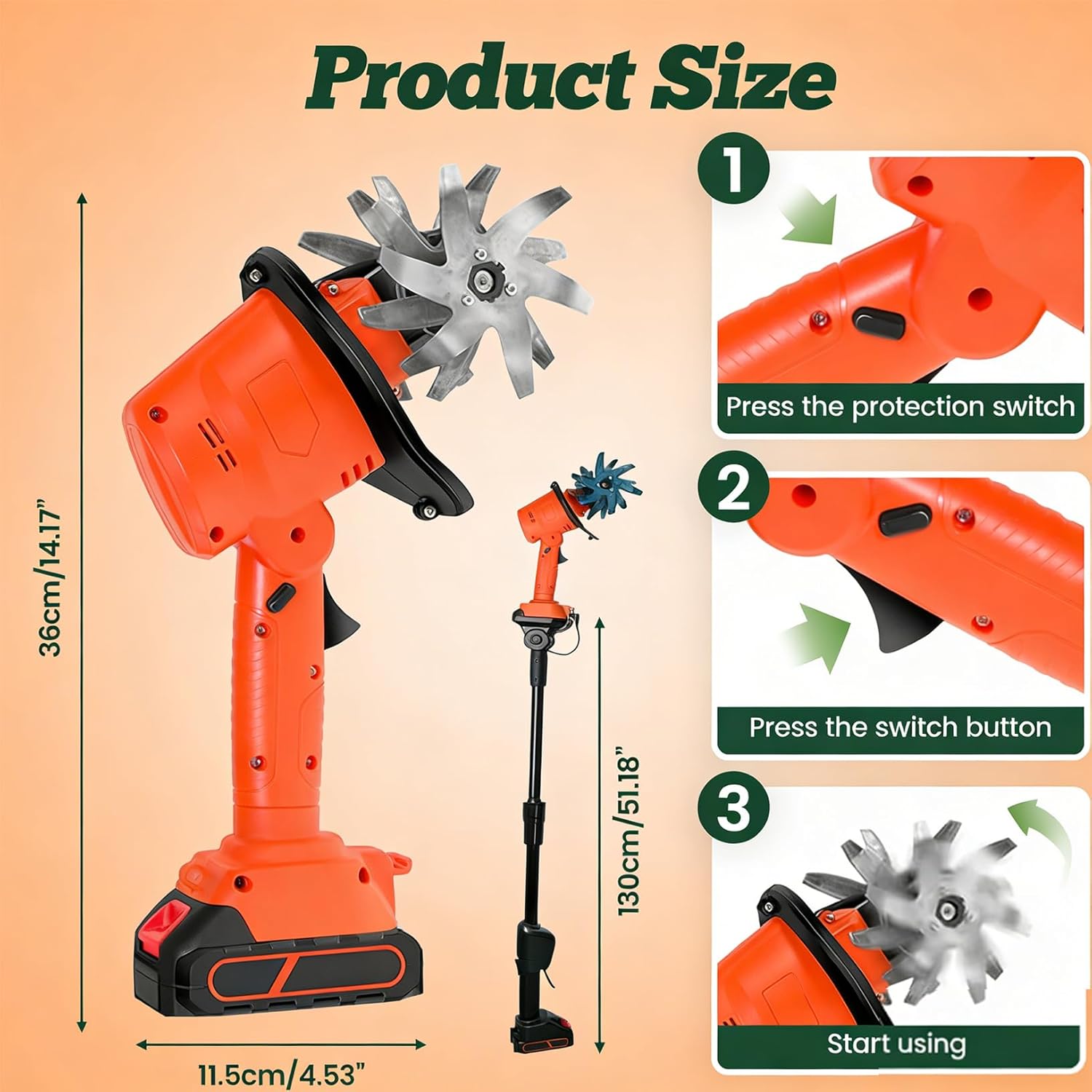 Product Size

36cm/14.17"

11.5cm/4.53"

130cm/51.18"

1

Press the protection switch

2

Press the switch button

3

Start using