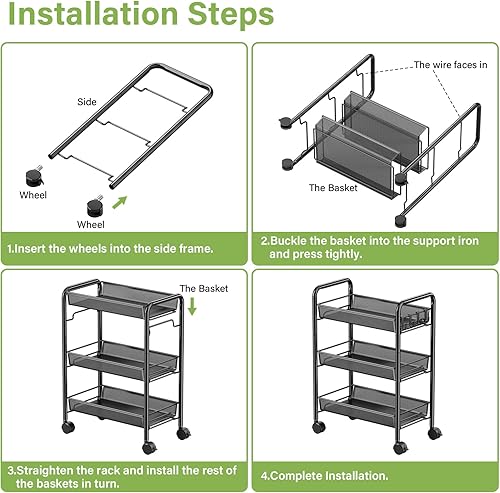 Installation Steps

Side

Wheel

Wheel

1.Insert the wheels into the side frame.

The wire faces in

The Basket

2.Buckle the basket into the support iron and press tightly.

The Basket

3.Straighten the rack and install the rest of the baskets in turn.

4.Complete Installation.