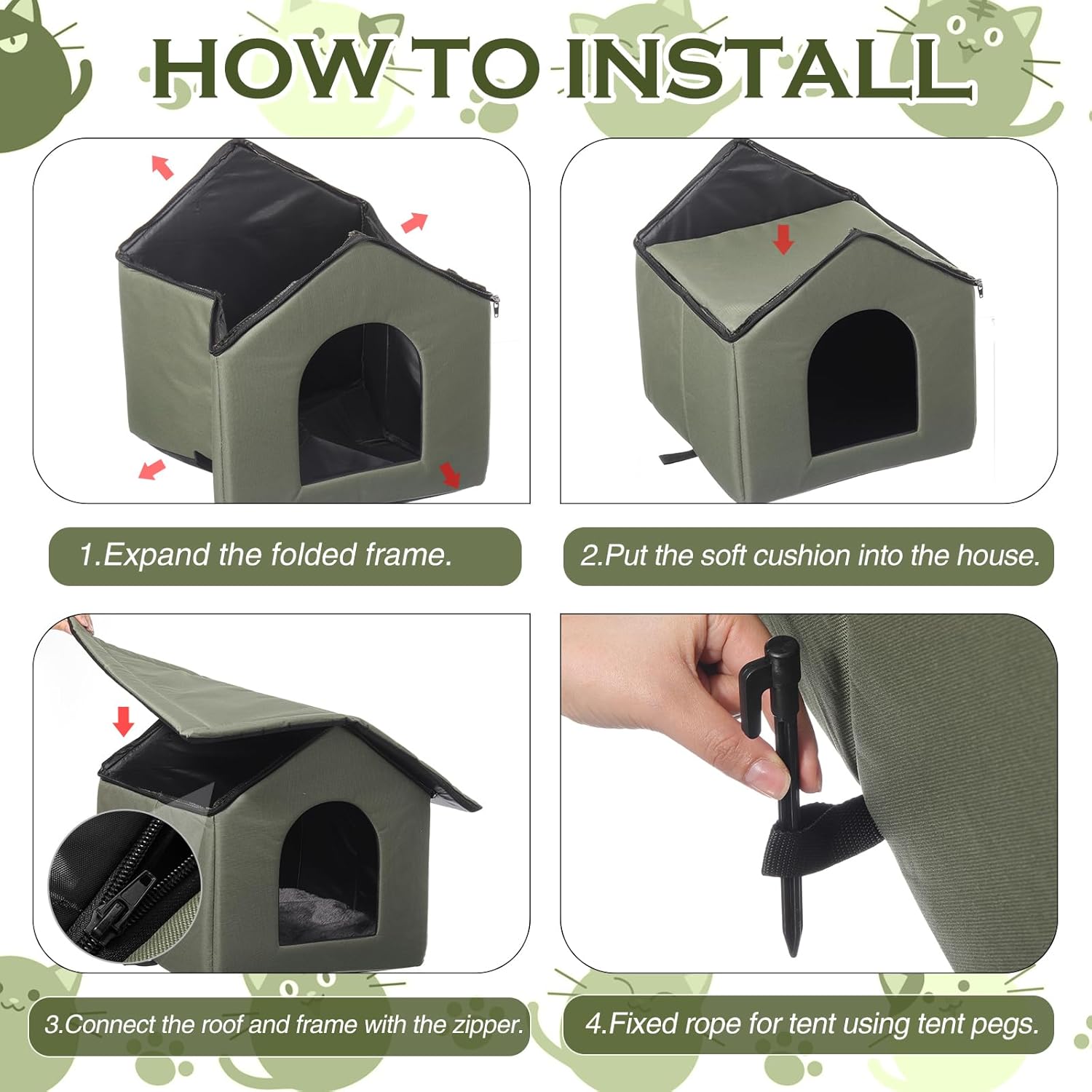 HOW TO INSTALL

1.Expand the folded frame.

2.Put the soft cushion into the house.

3.Connect the roof and frame with the zipper.

4.Fixed rope for tent using tent pegs.