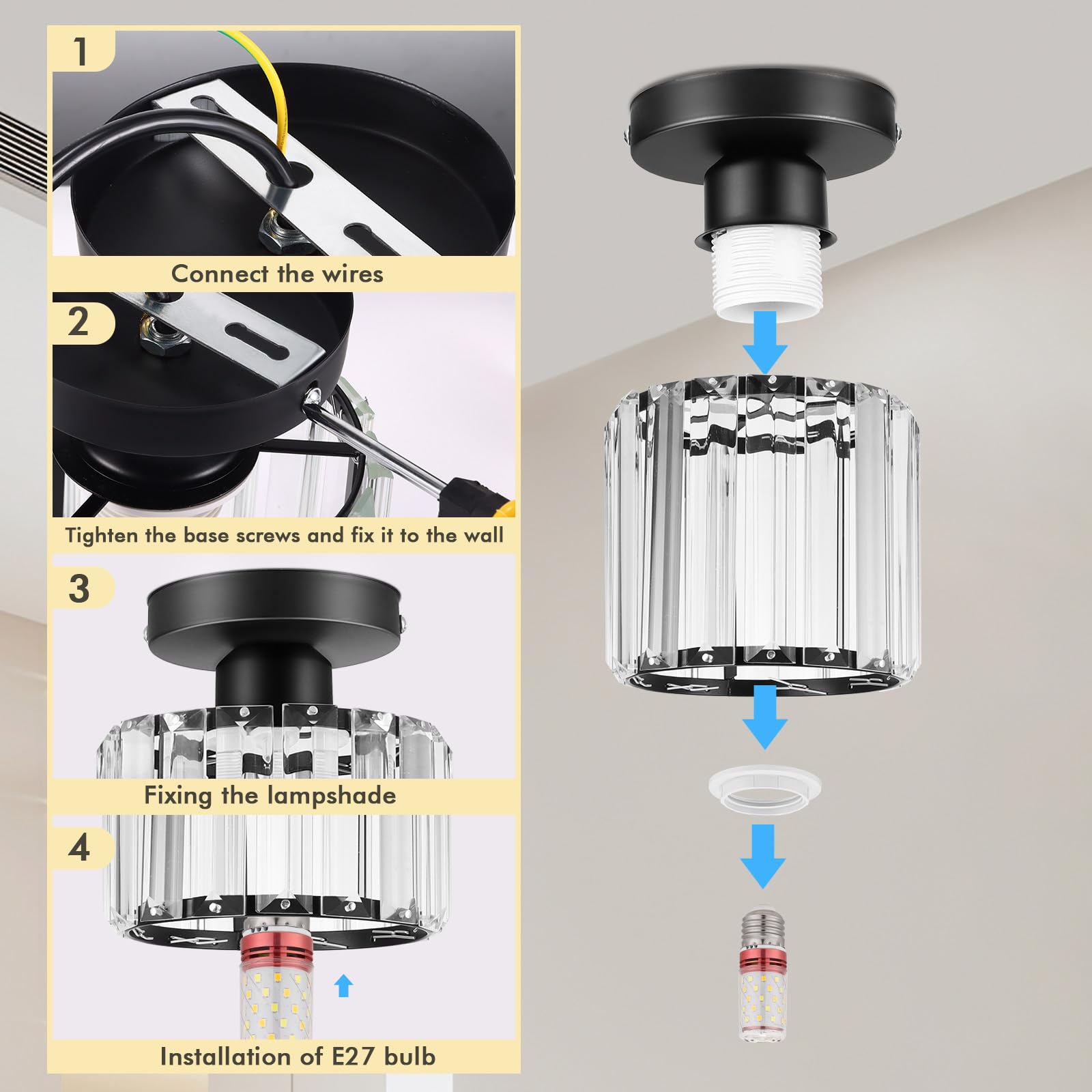 1

Connect the wires

2

Tighten the base screws and fix it to the wall

3

Fixing the lampshade

4

Installation of E27 bulb