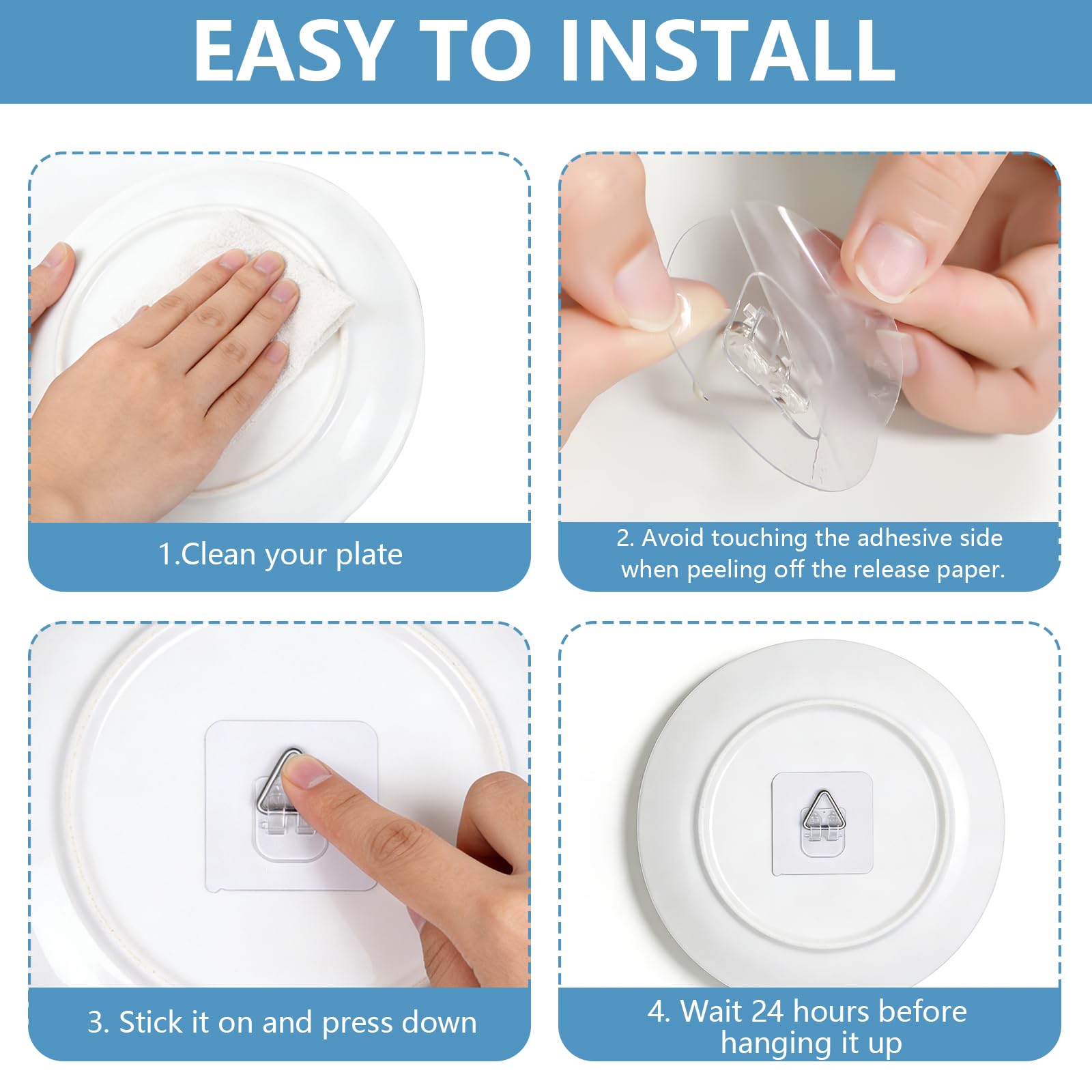 EASY TO INSTALL

1.Clean your plate

2. Avoid touching the adhesive side when peeling off the release paper.

3. Stick it on and press down

4. Wait 24 hours before hanging it up