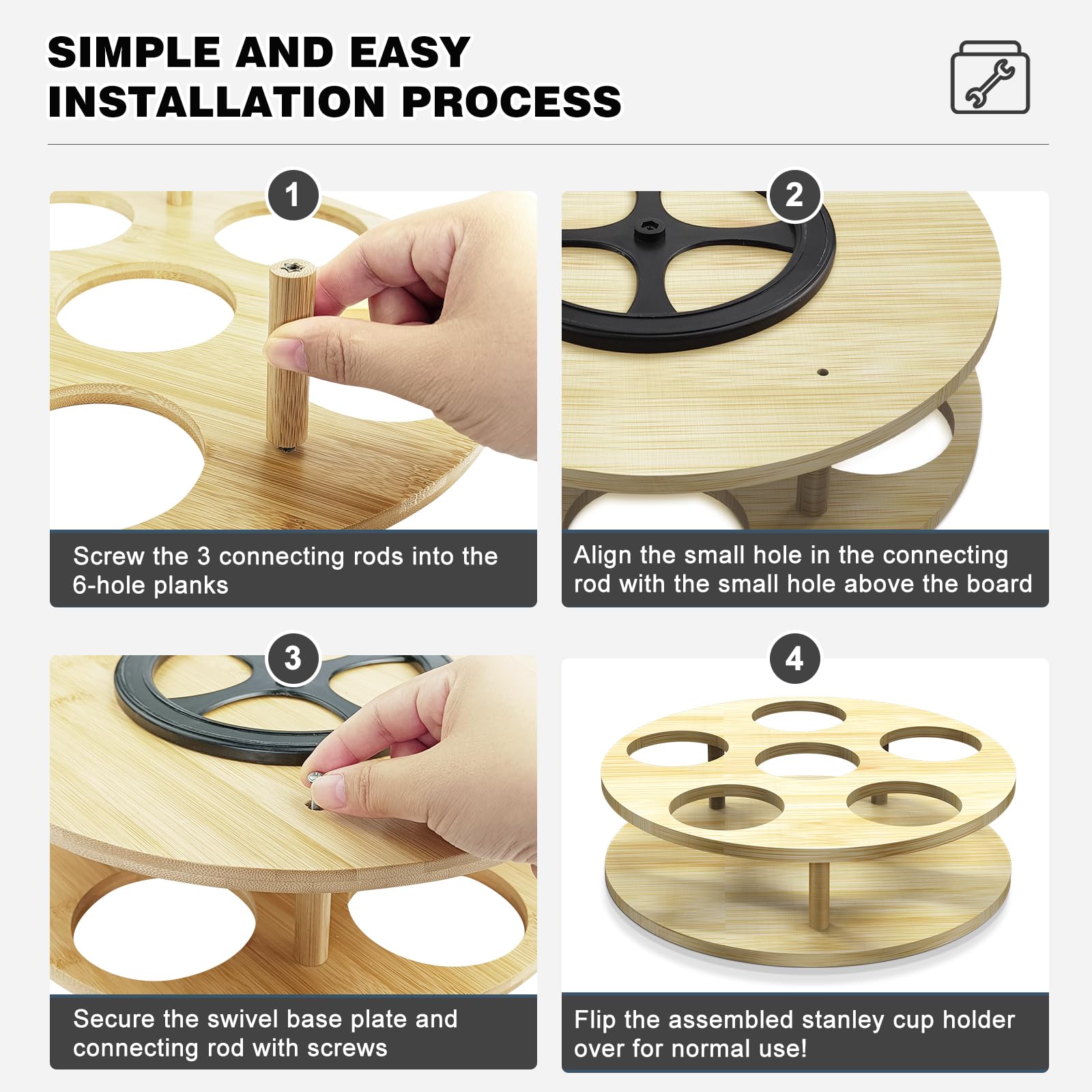 SIMPLE AND EASY INSTALLATION PROCESS

1

Screw the 3 connecting rods into the 6-hole planks

2

Align the small hole in the connecting rod with the small hole above the board

3

Secure the swivel base plate and connecting rod with screws

4

Flip the assembled stanley cup holder over for normal use!