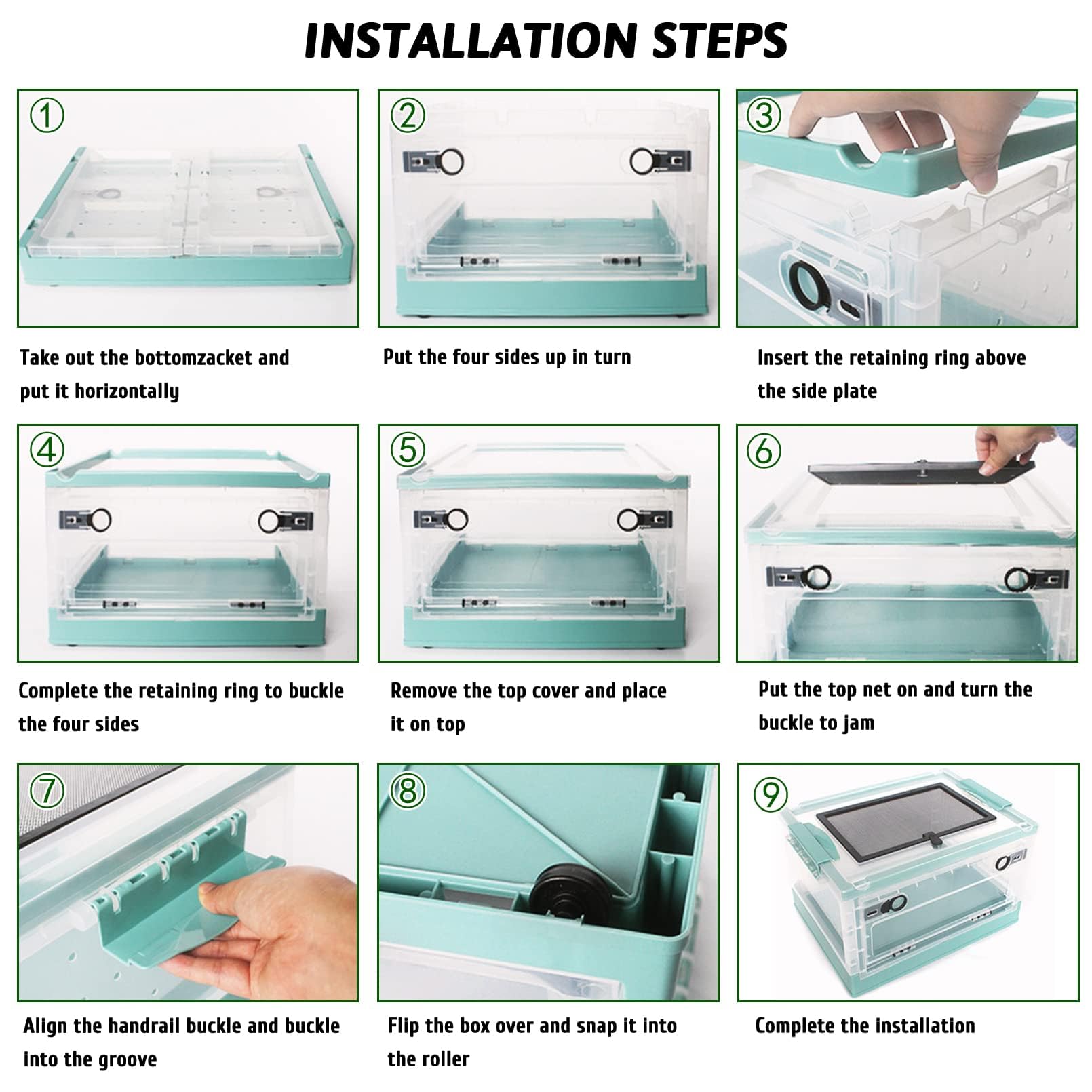 INSTALLATION STEPS

①

Take out the bottomzacket and put it horizontally

②

Put the four sides up in turn

③

Insert the retaining ring above the side plate

④

Complete the retaining ring to buckle the four sides

⑤

Remove the top cover and place it on top

⑥

Put the top net on and turn the buckle to jam

⑦

Align the handrail buckle and buckle into the groove

⑧

Flip the box over and snap it into the roller

⑨

Complete the installation