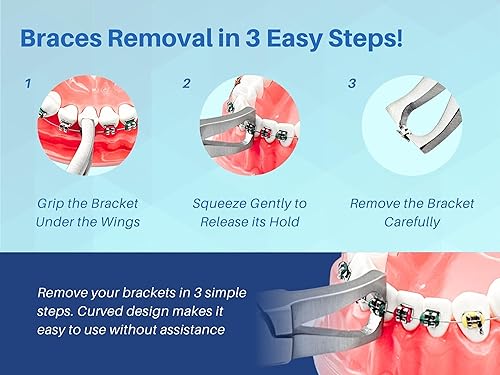 Braces Removal in 3 Easy Steps!

1

Grip the Bracket Under the Wings

2

Squeeze Gently to Release its Hold

3

Remove the Bracket Carefully

Remove your brackets in 3 simple steps. Curved design makes it easy to use without assistance