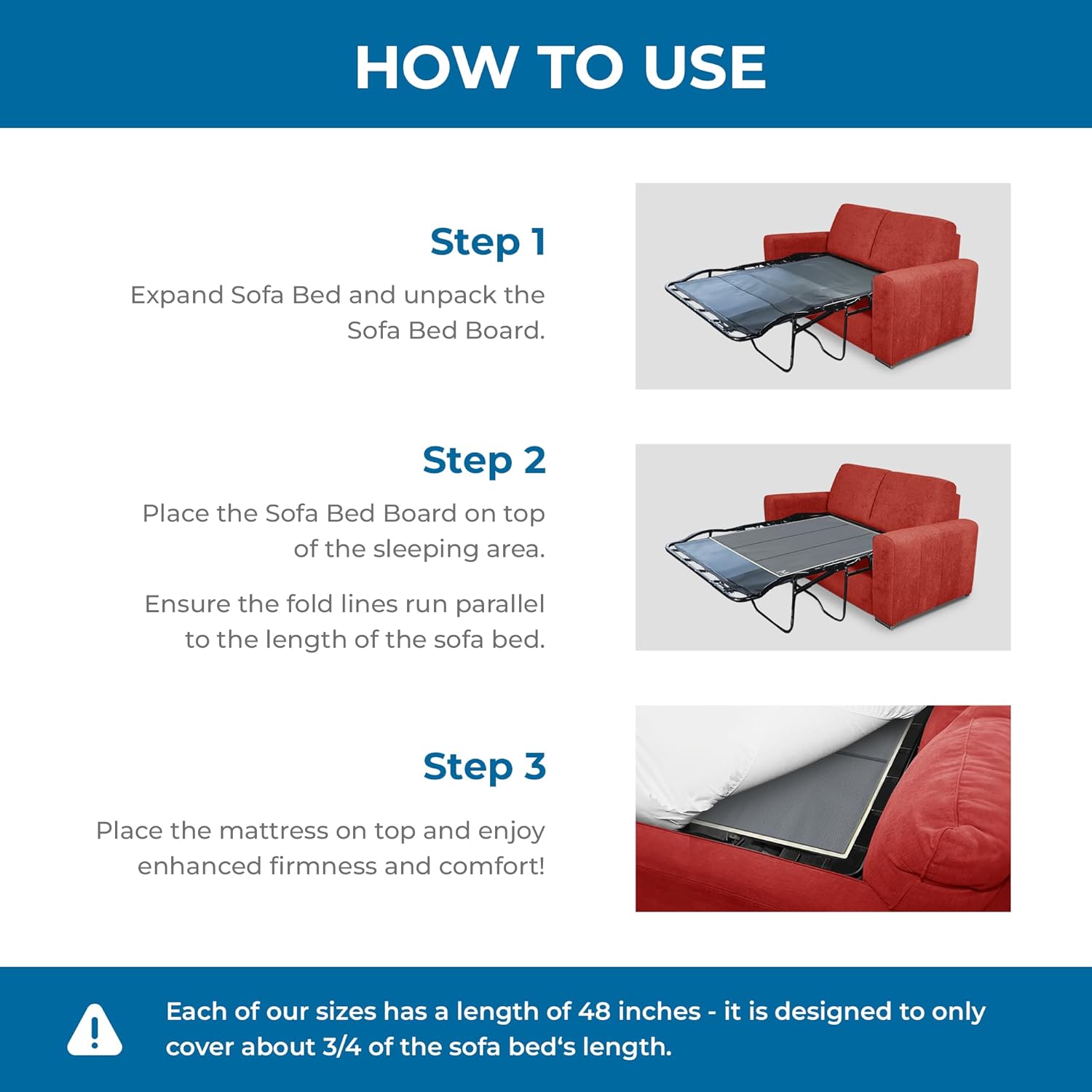 HOW TO USE

Step 1

Expand Sofa Bed and unpack the Sofa Bed Board.

Step 2

Place the Sofa Bed Board on top of the sleeping area.

Ensure the fold lines run parallel to the length of the sofa bed.

Step 3

Place the mattress on top and enjoy enhanced firmness and comfort!

Each of our sizes has a length of 48 inches - it is designed to only cover about 3/4 of the sofa bed's length.