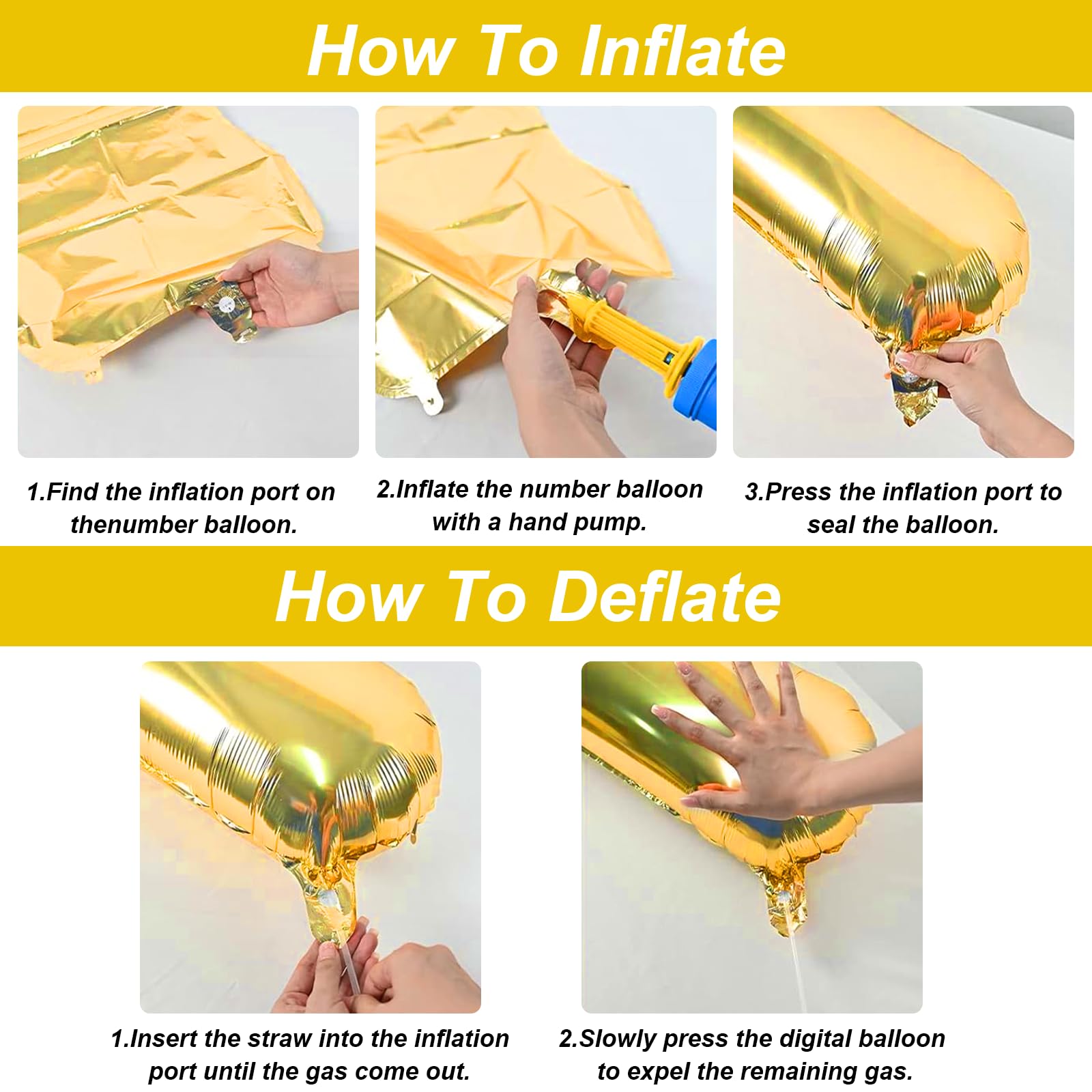 How To Inflate

1.Find the inflation port on thenumber balloon.

2.Inflate the number balloon with a hand pump.

3.Press the inflation port to seal the balloon.

How To Deflate

1.Insert the straw into the inflation port until the gas come out.

2.Slowly press the digital balloon to expel the remaining gas.