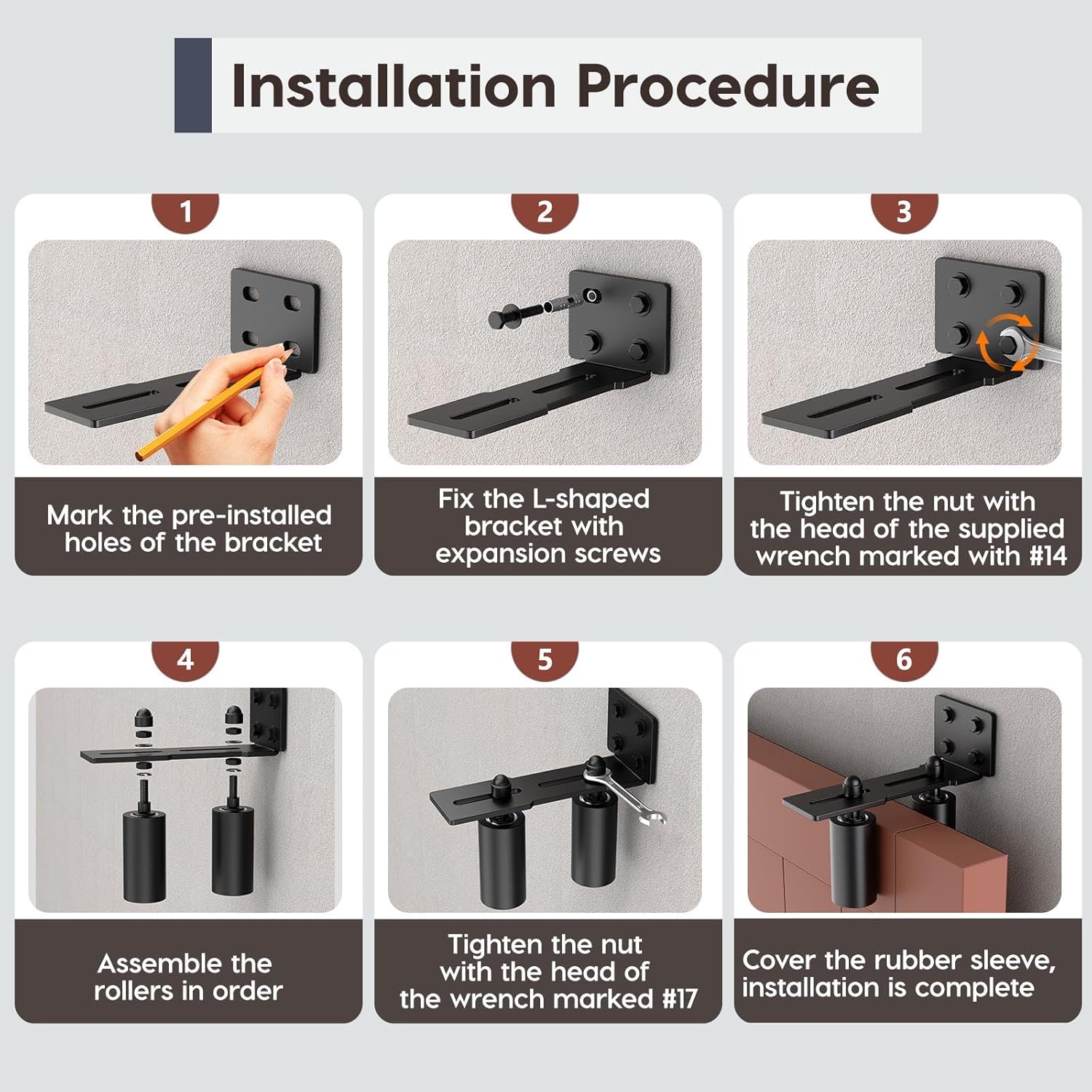 Installation Procedure

1

Mark the pre-installed holes of the bracket

2

Fix the L-shaped bracket with expansion screws

3

Tighten the nut with the head of the supplied wrench marked with #14

4

Assemble the rollers in order

5

Tighten the nut with the head of the wrench marked #17

6

Cover the rubber sleeve, installation is complete